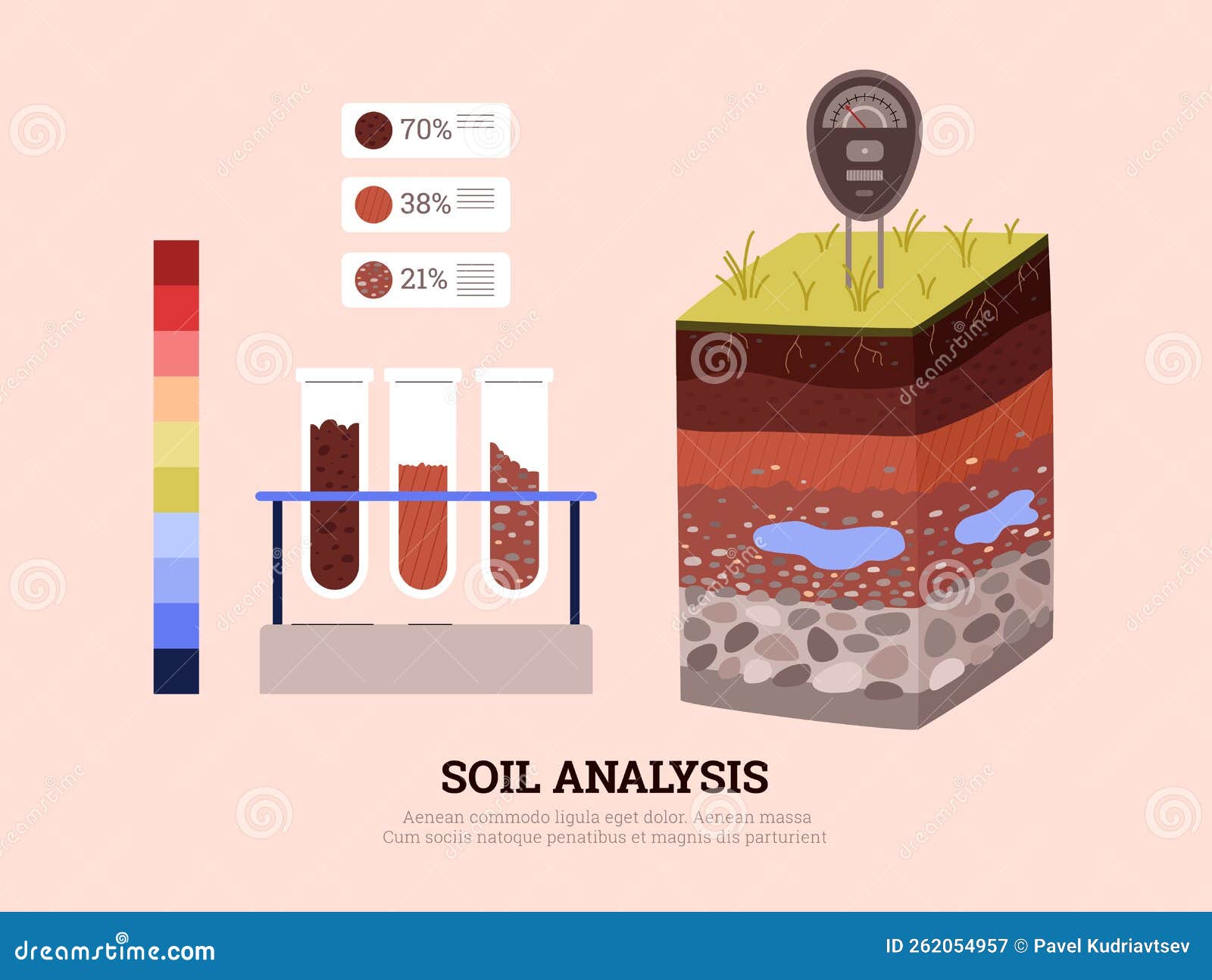 70%

38%

21%

SOIL ANALYSIS

Aenean commodo ligula eget dolor. Aenean massa
Cum sociis natoque penatibus et magnis dis parturient

dreamstime.com

ID 262054957 © Pavel Kudriavtsev