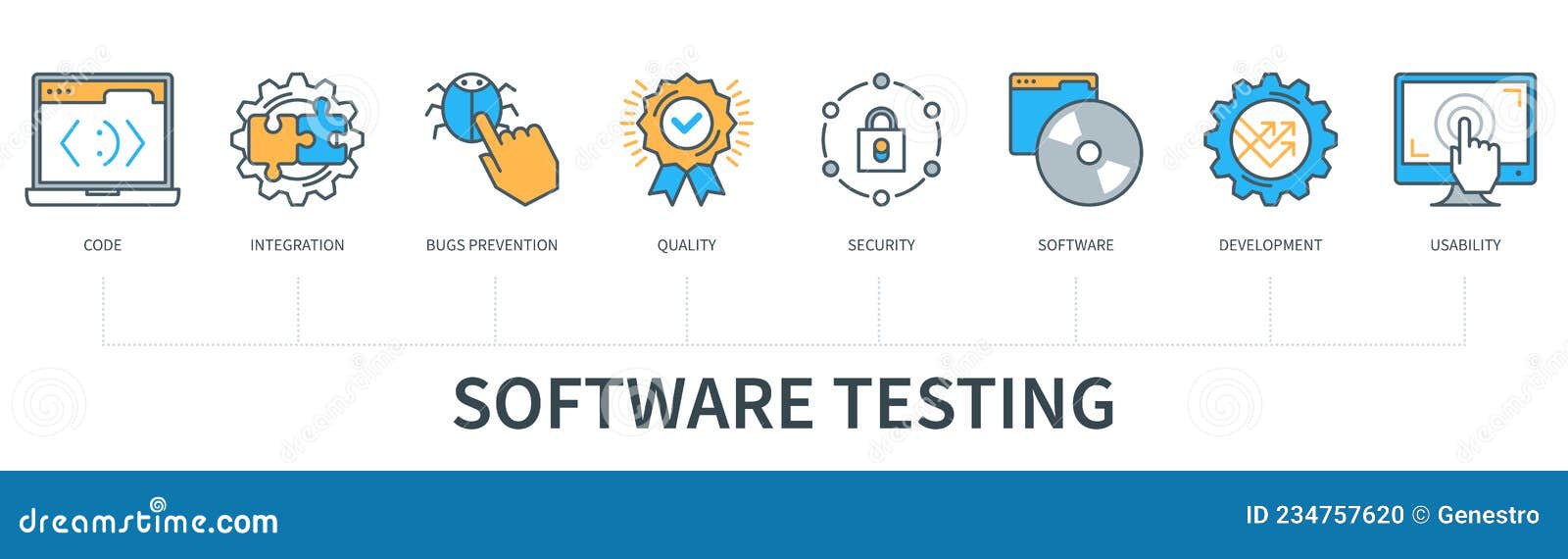 CODE

INTEGRATION

BUGS PREVENTION

QUALITY

SECURITY

SOFTWARE

DEVELOPMENT

USABILITY

SOFTWARE TESTING

dreamstime.com

ID 234757620 © Genestro