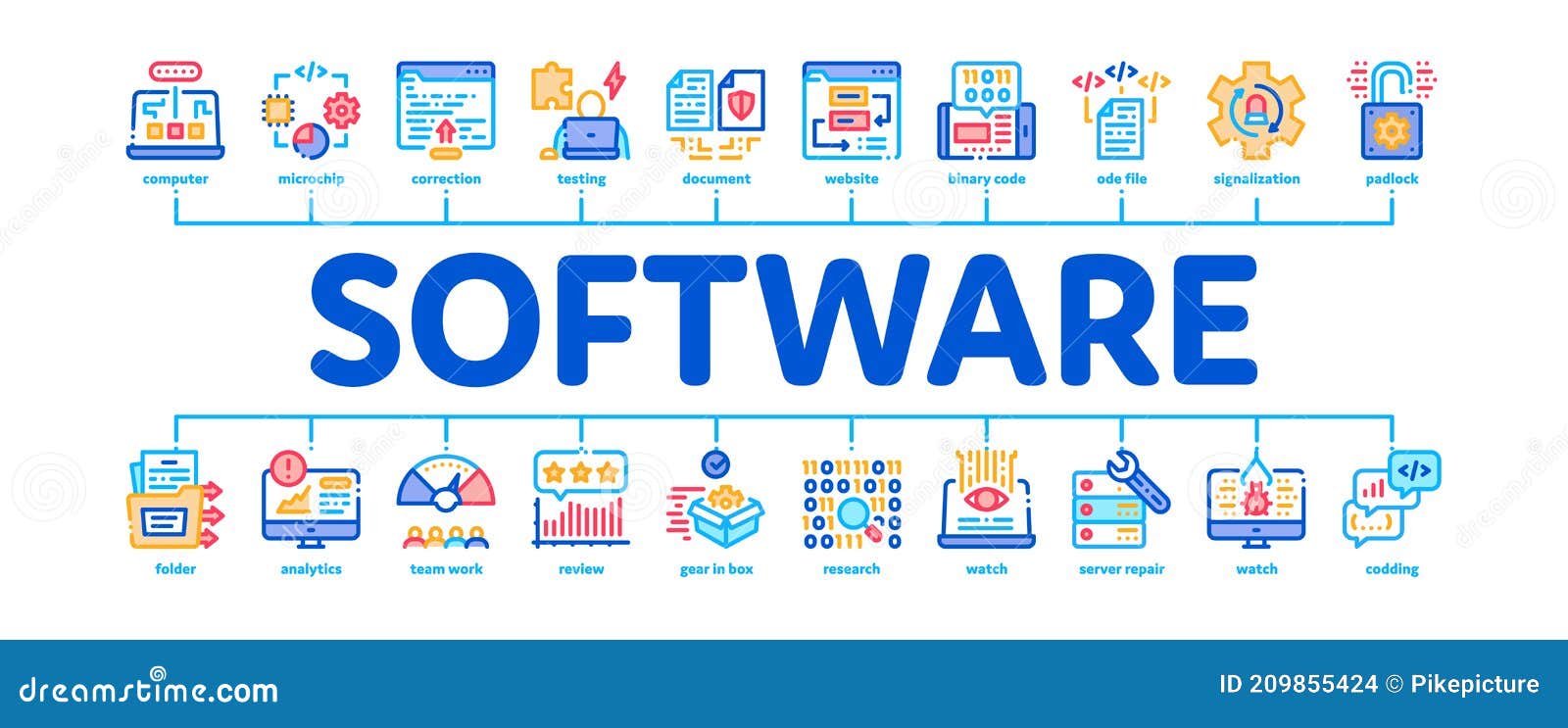 computer microchip correction testing document website binary code ode file signalization padlock

SOFTWARE

folder analytics team work review gear in box research watch server repair watch codding

dreamstime.com

ID 209855424 © Pikepicture