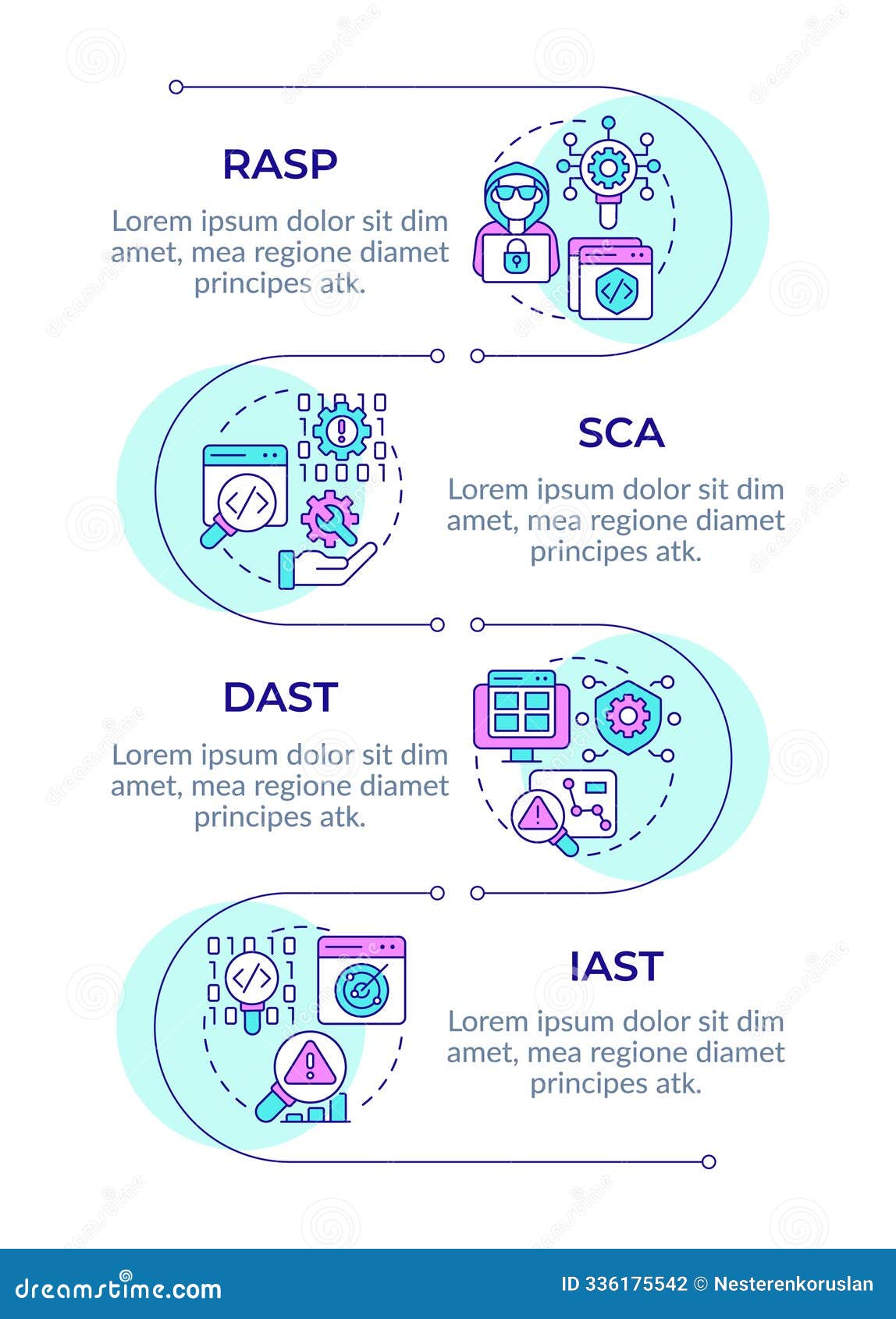 RASP

Lorem ipsum dolor sit dim amet, mea regione diamet principes atk.

SCA

Lorem ipsum dolor sit dim amet, mea regione diamet principes atk.

DAST

Lorem ipsum dolor sit dim amet, mea regione diamet principes atk.

IAST

Lorem ipsum dolor sit dim amet, mea regione diamet principes atk.

dreamstime.com

ID 336175542 © Nesterenkoruslan