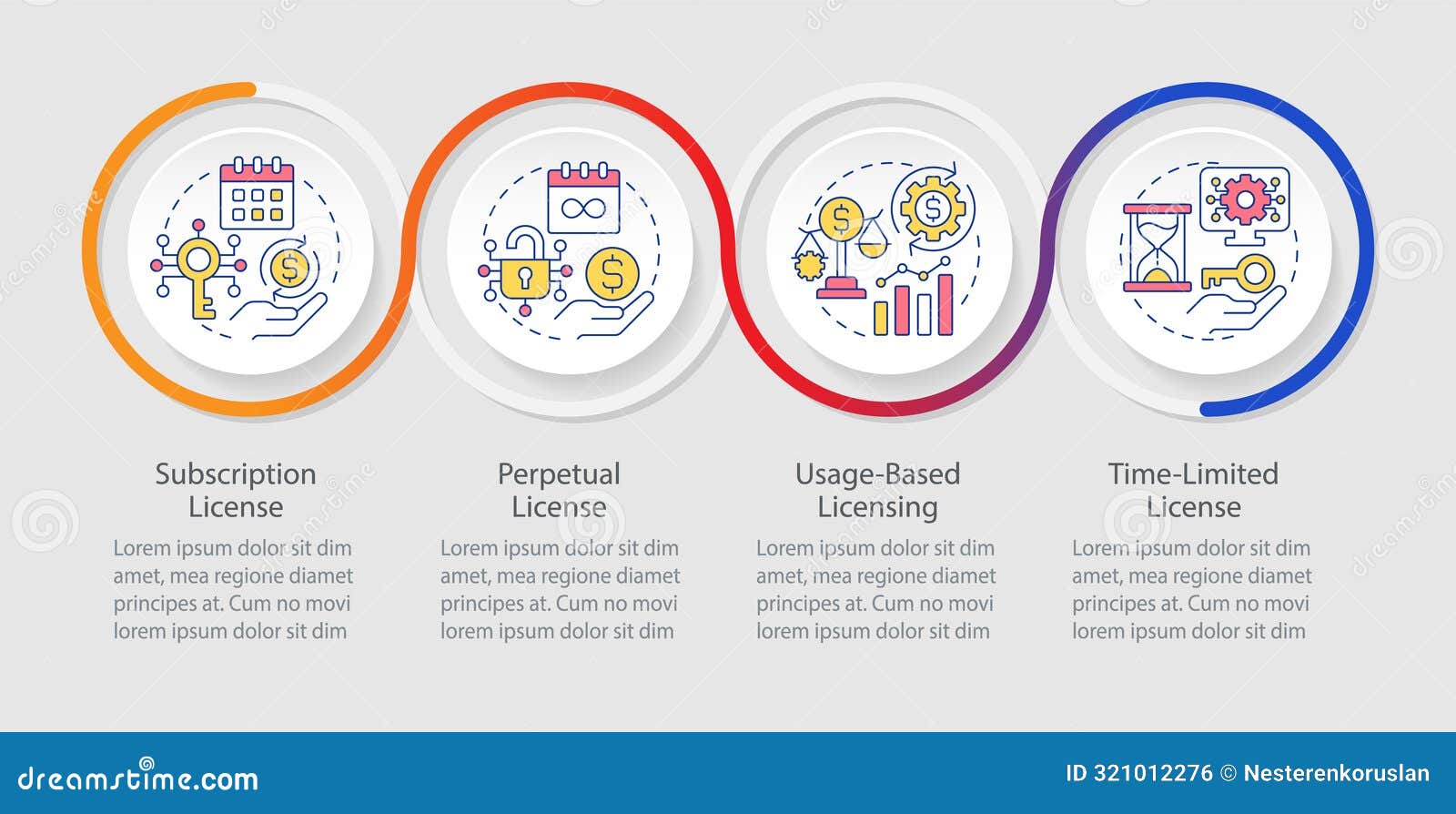 Subscription License

Lorem ipsum dolor sit dim amet, mea regione diamet principes at. Cum no movi lorem ipsum dolor sit dim

Perpetual License

Lorem ipsum dolor sit dim amet, mea regione diamet principes at. Cum no movi lorem ipsum dolor sit dim

Usage-Based Licensing

Lorem ipsum dolor sit dim amet, mea regione diamet principes at. Cum no movi lorem ipsum dolor sit dim

Time-Limited License

Lorem ipsum dolor sit dim amet, mea regione diamet principes at. Cum no movi lorem ipsum dolor sit dim

dreamstime.com

ID 321012276 © Nesterenkoruslan