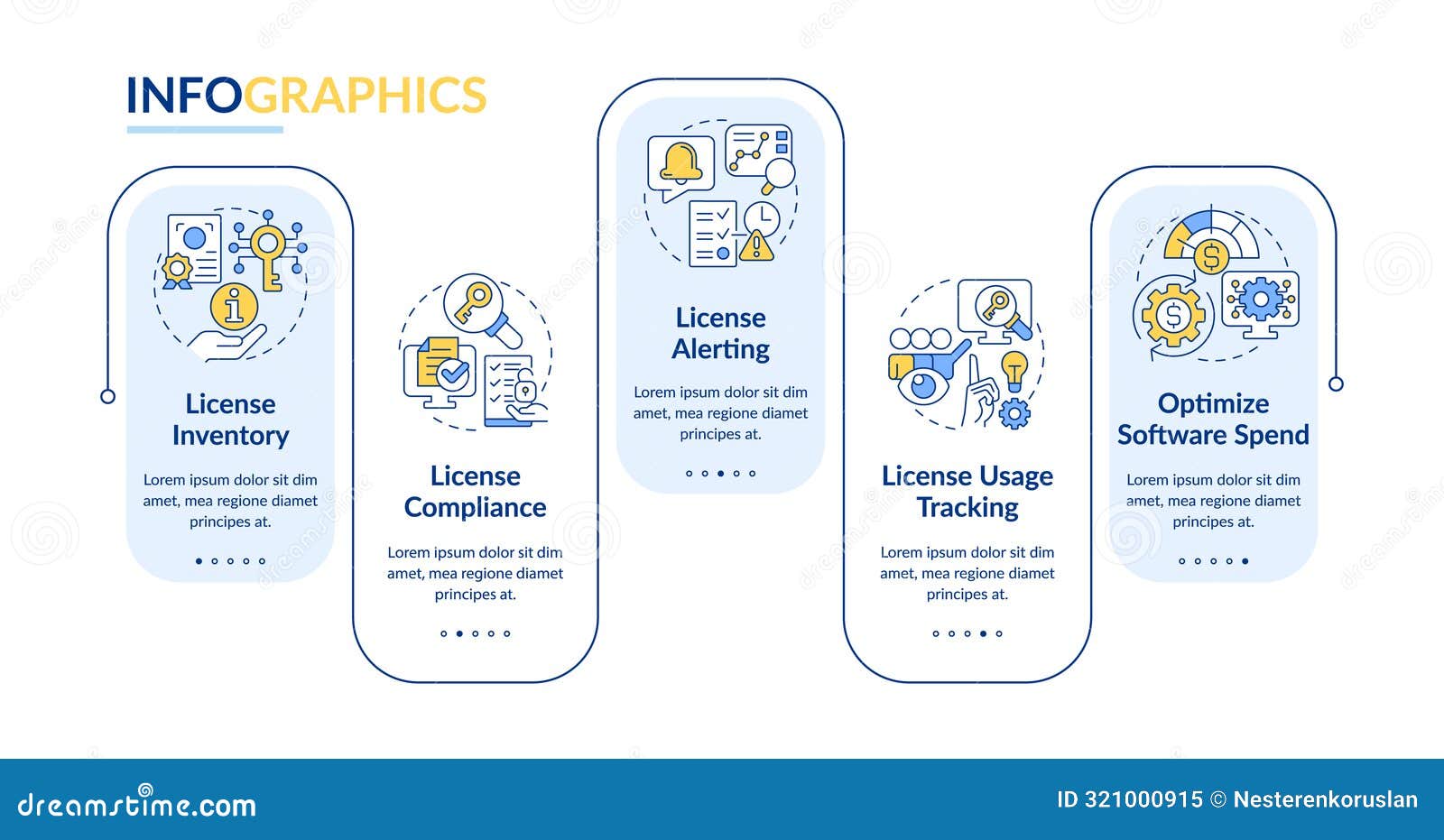 INFOGRAPHICS

License Inventory

Lorem ipsum dolor sit dim amet, mea regione diamet principes at.

License Compliance

Lorem ipsum dolor sit dim amet, mea regione diamet principes at.

License Alerting

Lorem ipsum dolor sit dim amet, mea regione diamet principes at.

License Usage Tracking

Lorem ipsum dolor sit dim amet, mea regione diamet principes at.

Optimize Software Spend

Lorem ipsum dolor sit dim amet, mea regione diamet principes at.

dreamstime.com

ID 321000915 © Nesterenkoruslan