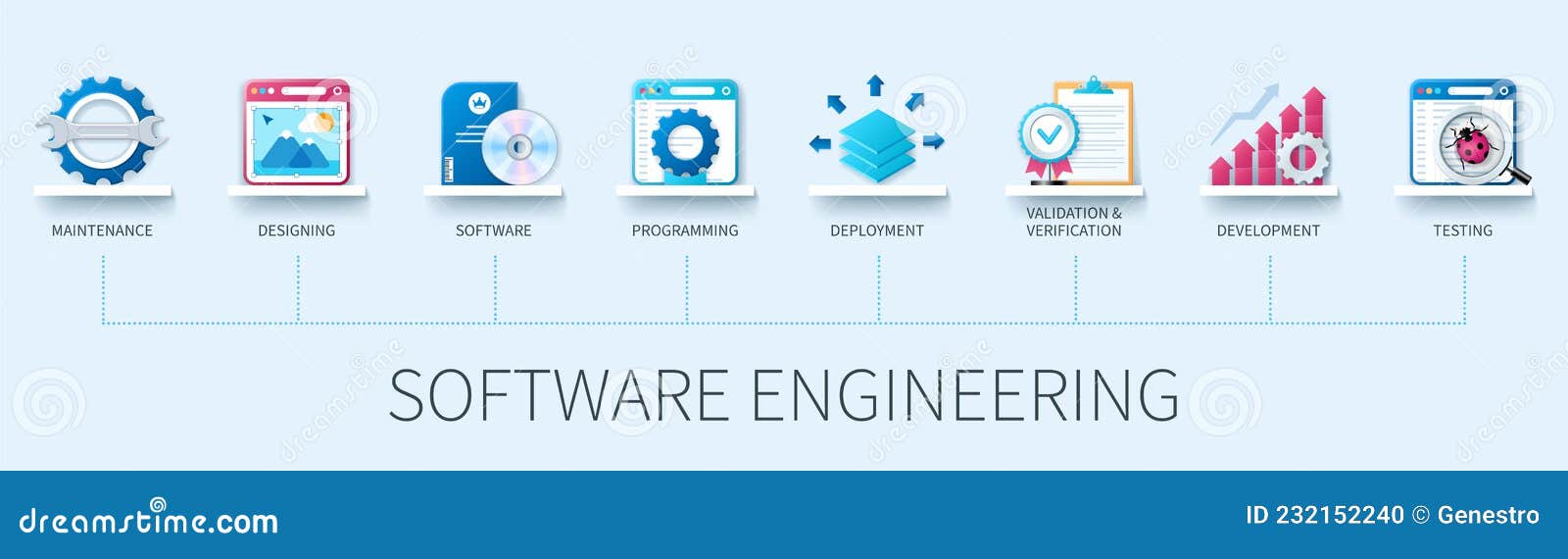 MAINTENANCE

DESIGNING

SOFTWARE

PROGRAMMING

DEPLOYMENT

VALIDATION & VERIFICATION

DEVELOPMENT

TESTING

SOFTWARE ENGINEERING

dreamstime.com

ID 232152240 © Genestro