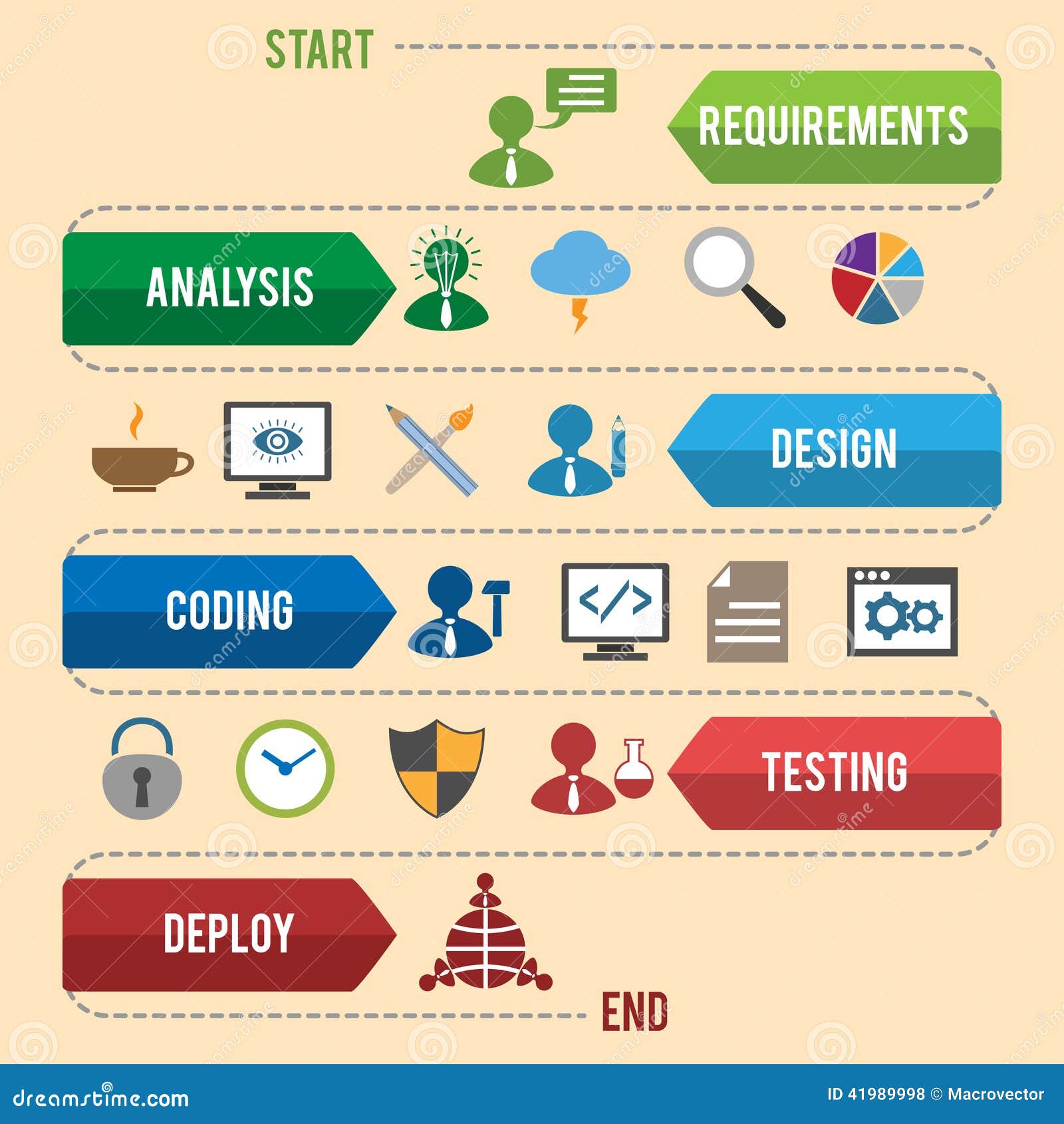 START

REQUIREMENTS

ANALYSIS

DESIGN

CODING

</>

TESTING

DEPLOY

END

dreamstime.com

ID 41989998 © Macrovector