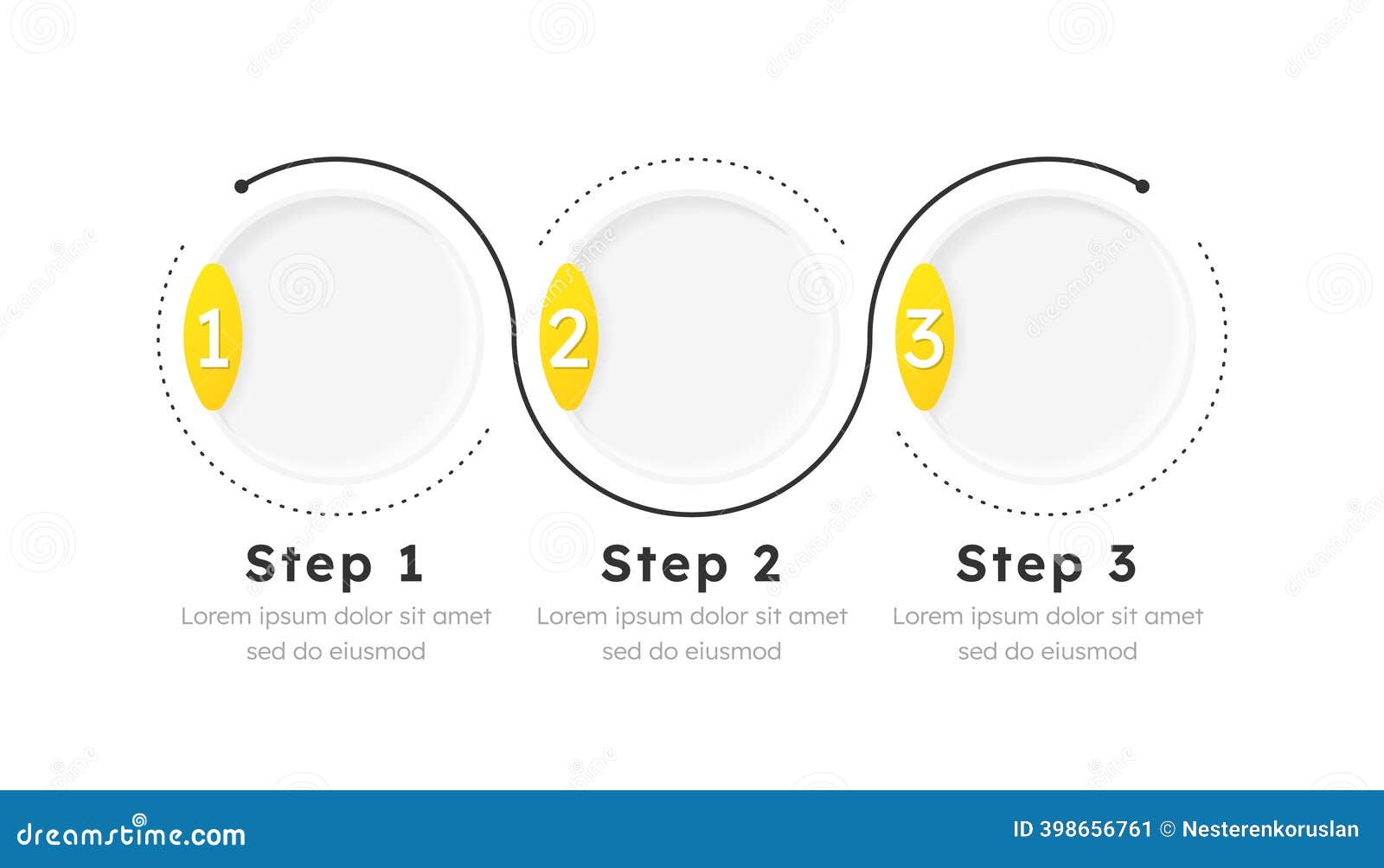 1

2

3

Step 1

Lorem ipsum dolor sit amet sed do eiusmod

Step 2

Lorem ipsum dolor sit amet sed do eiusmod

Step 3

Lorem ipsum dolor sit amet sed do eiusmod

dreamstime.com

ID 398656761 © Nesterenkoruslan