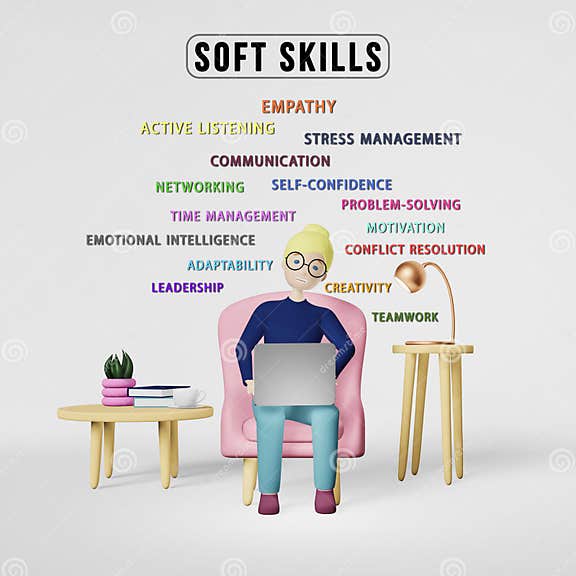 SOFT SKILLS

EMPATHY
ACTIVE LISTENING
STRESS MANAGEMENT
COMMUNICATION
NETWORKING
SELF-CONFIDENCE
PROBLEM-SOLVING
TIME MANAGEMENT
MOTIVATION
EMOTIONAL INTELLIGENCE
CONFLICT RESOLUTION
ADAPTABILITY
LEADERSHIP
CREATIVITY
TEAMWORK

dreamstime