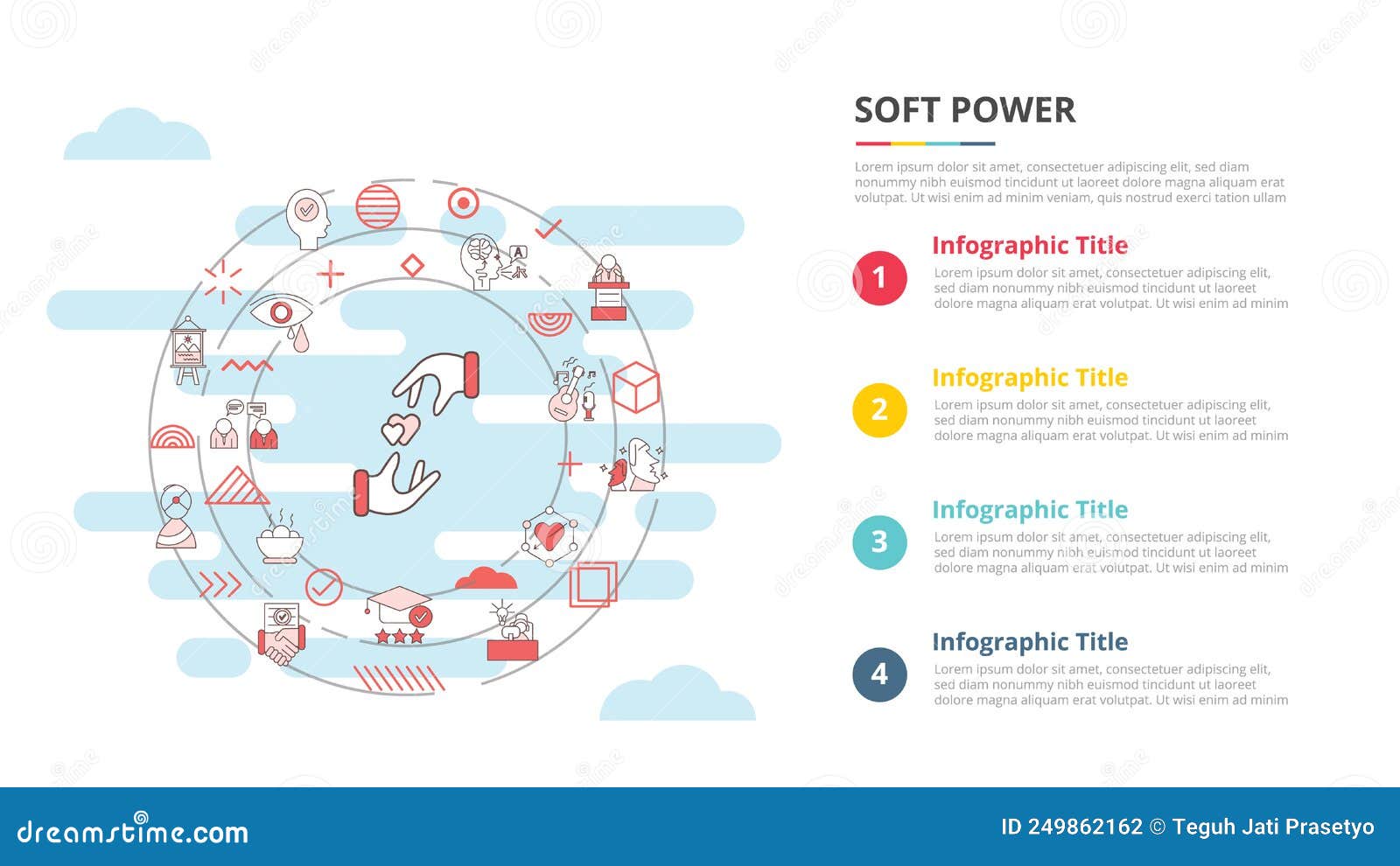 SOFT POWER

Lorem ipsum dolor sit amet, consectetuer adipiscing elit, sed diam nonummy nibh euismod tincidunt ut laoreet dolore magna aliquam erat volutpat. Ut wisi enim ad minim veniam, quis nostrud exerci tation ullam

1
Infographic Title
Lorem ipsum dolor sit amet, consectetuer adipiscing elit, sed diam nonummy nibh euismod tincidunt ut laoreet dolore magna aliquam erat volutpat. Ut wisi enim ad minim

2
Infographic Title
Lorem ipsum dolor sit amet, consectetuer adipiscing elit, sed diam nonummy nibh euismod tincidunt ut laoreet dolore magna aliquam erat volutpat. Ut wisi enim ad minim

3
Infographic Title
Lorem ipsum dolor sit amet, consectetuer adipiscing elit, sed diam nonummy nibh euismod tincidunt ut laoreet dolore magna aliquam erat volutpat. Ut wisi enim ad minim

4
Infographic Title
Lorem ipsum dolor sit amet, consectetuer adipiscing elit, sed diam nonummy nibh euismod tincidunt ut laoreet dolore magna aliquam erat volutpat. Ut wisi enim ad minim

dreamstime.com
ID 249862162 © Teguh Jati Prasetyo