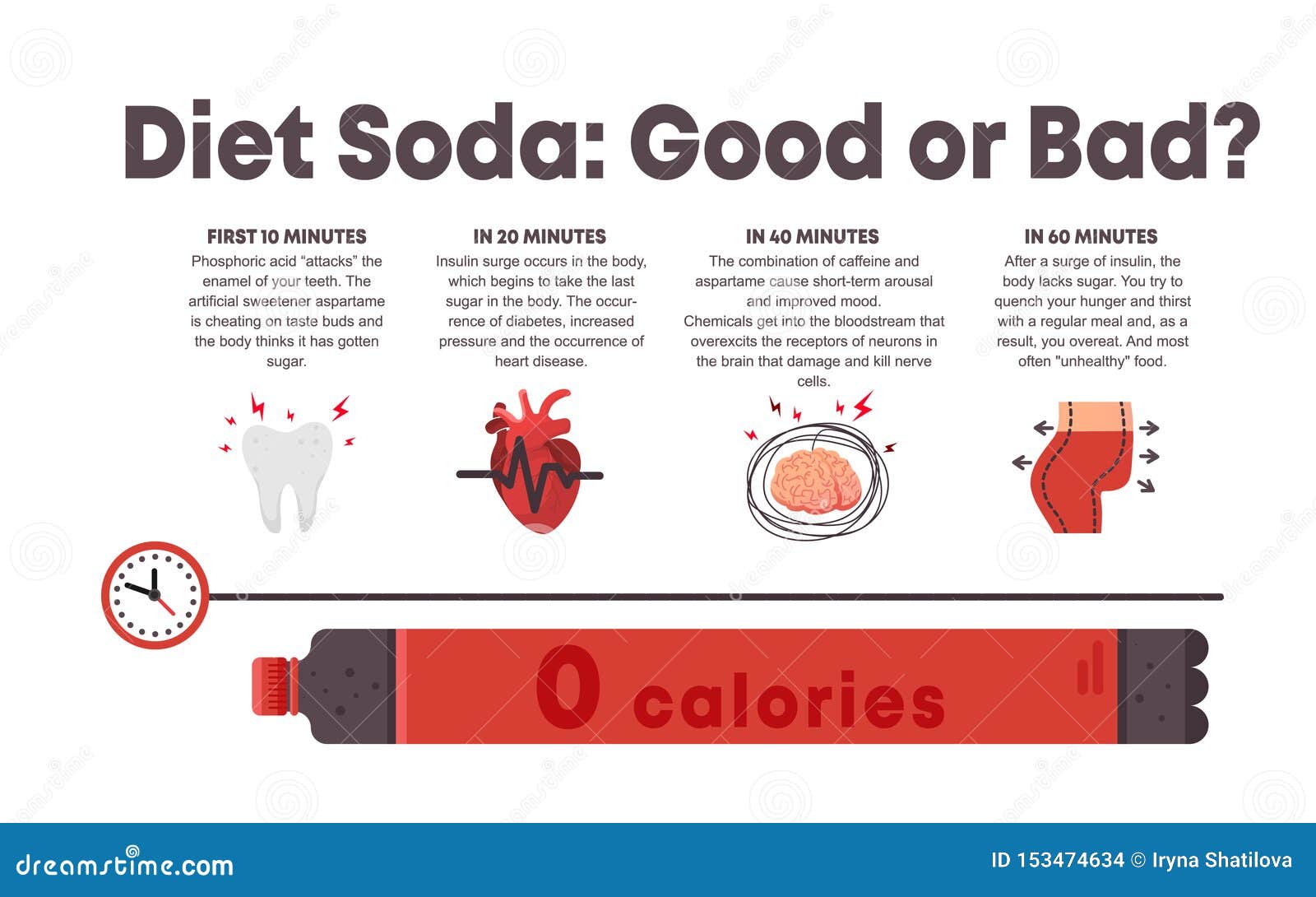 Diet Soda: Good or Bad?

FIRST 10 MINUTES
Phosphoric acid “attacks” the enamel of your teeth. The artificial sweetener aspartame is cheating on taste buds and the body thinks it has gotten sugar.

IN 20 MINUTES
Insulin surge occurs in the body, which begins to take the last sugar in the body. The occurrence of diabetes, increased pressure and the occurrence of heart disease.

IN 40 MINUTES
The combination of caffeine and aspartame cause short-term arousal and improved mood. Chemicals get into the bloodstream that overexcits the receptors of neurons in the brain that damage and kill nerve cells.

IN 60 MINUTES
After a surge of insulin, the body lacks sugar. You try to quench your hunger and thirst with a regular meal and, as a result, you overeat. And most often "unhealthy" food.

0 calories

dreamstime.com
ID 153474634 © Iryna Shatilova