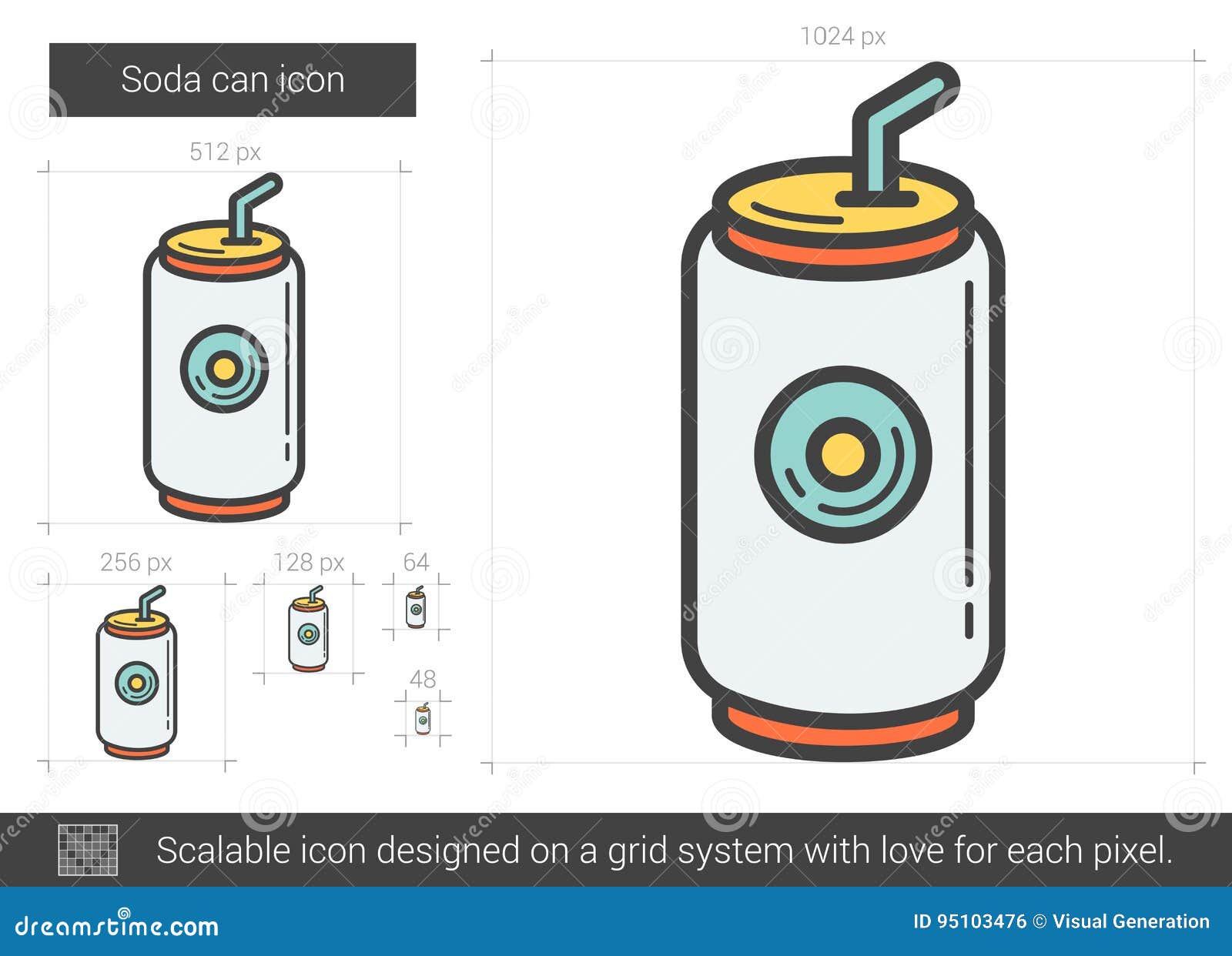 Soda can icon

512 px

256 px

128 px

64

48

1024 px

Scalable icon designed on a grid system with love for each pixel.

dreamstime.com

ID 95103476 © Visual Generation