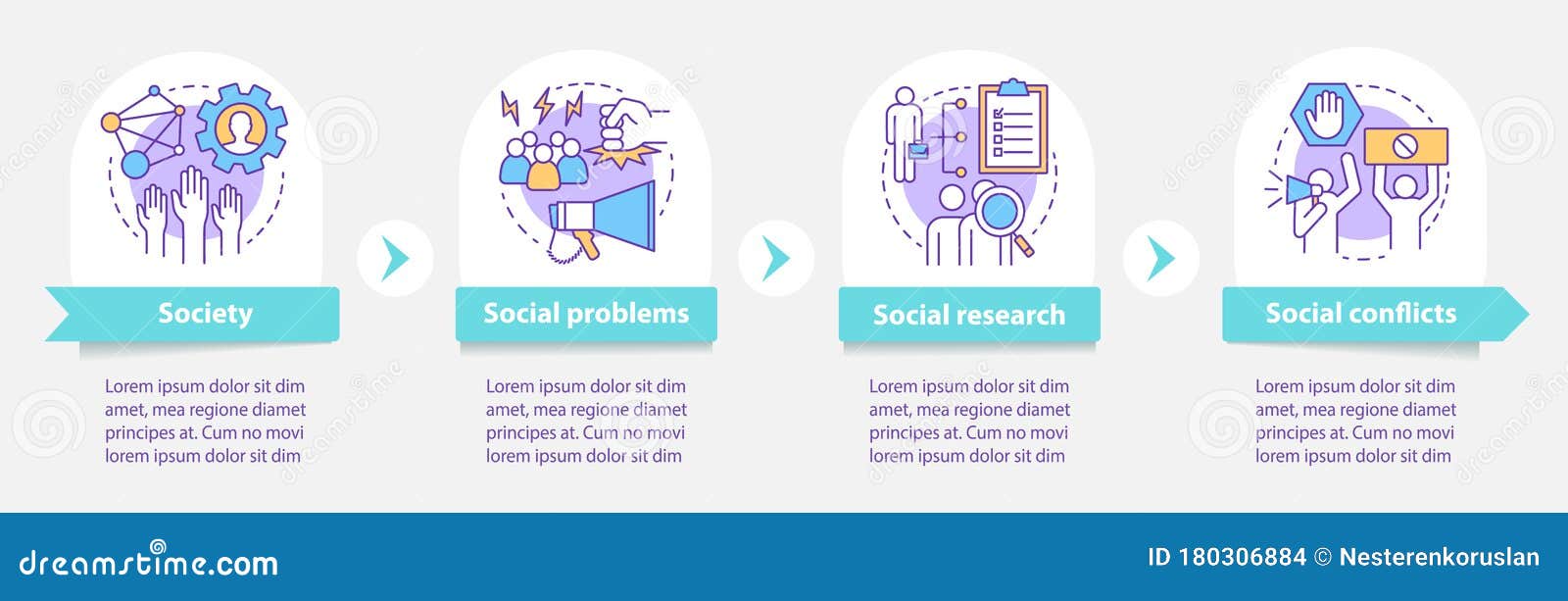 Society

Lorem ipsum dolor sit dim amet, mea regione diamet principes at. Cum no movi lorem ipsum dolor sit dim

Social problems

Lorem ipsum dolor sit dim amet, mea regione diamet principes at. Cum no movi lorem ipsum dolor sit dim

Social research

Lorem ipsum dolor sit dim amet, mea regione diamet principes at. Cum no movi lorem ipsum dolor sit dim

Social conflicts

Lorem ipsum dolor sit dim amet, mea regione diamet principes at. Cum no movi lorem ipsum dolor sit dim

dreamstime.com

ID 180306884 © Nesterenkoruslan