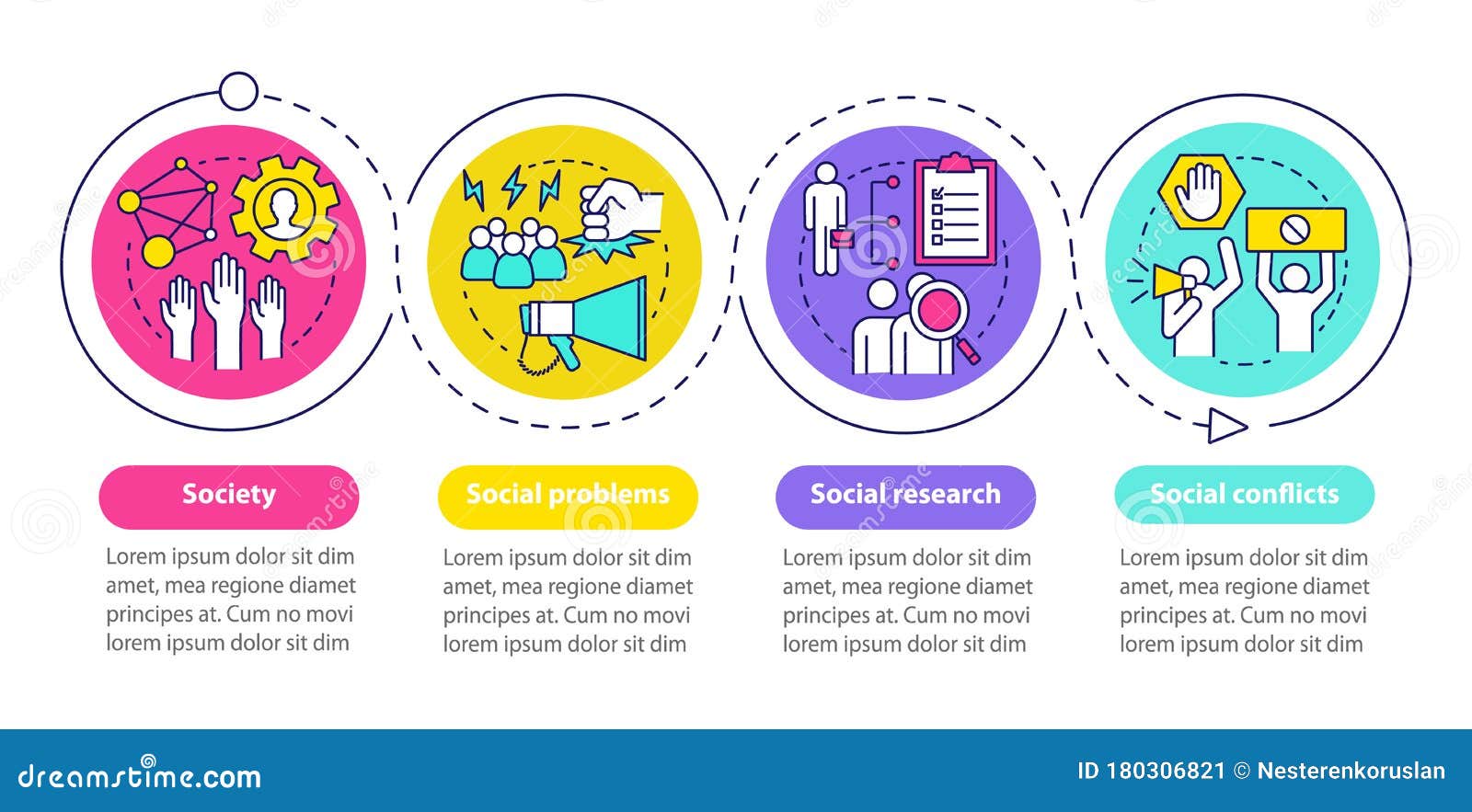 Society

Lorem ipsum dolor sit dim amet, mea regione diamet principes at. Cum no movi lorem ipsum dolor sit dim

Social problems

Lorem ipsum dolor sit dim amet, mea regione diamet principes at. Cum no movi lorem ipsum dolor sit dim

Social research

Lorem ipsum dolor sit dim amet, mea regione diamet principes at. Cum no movi lorem ipsum dolor sit dim

Social conflicts

Lorem ipsum dolor sit dim amet, mea regione diamet principes at. Cum no movi lorem ipsum dolor sit dim

dreamstime.com

ID 180306821 © Nesterenkoruslan