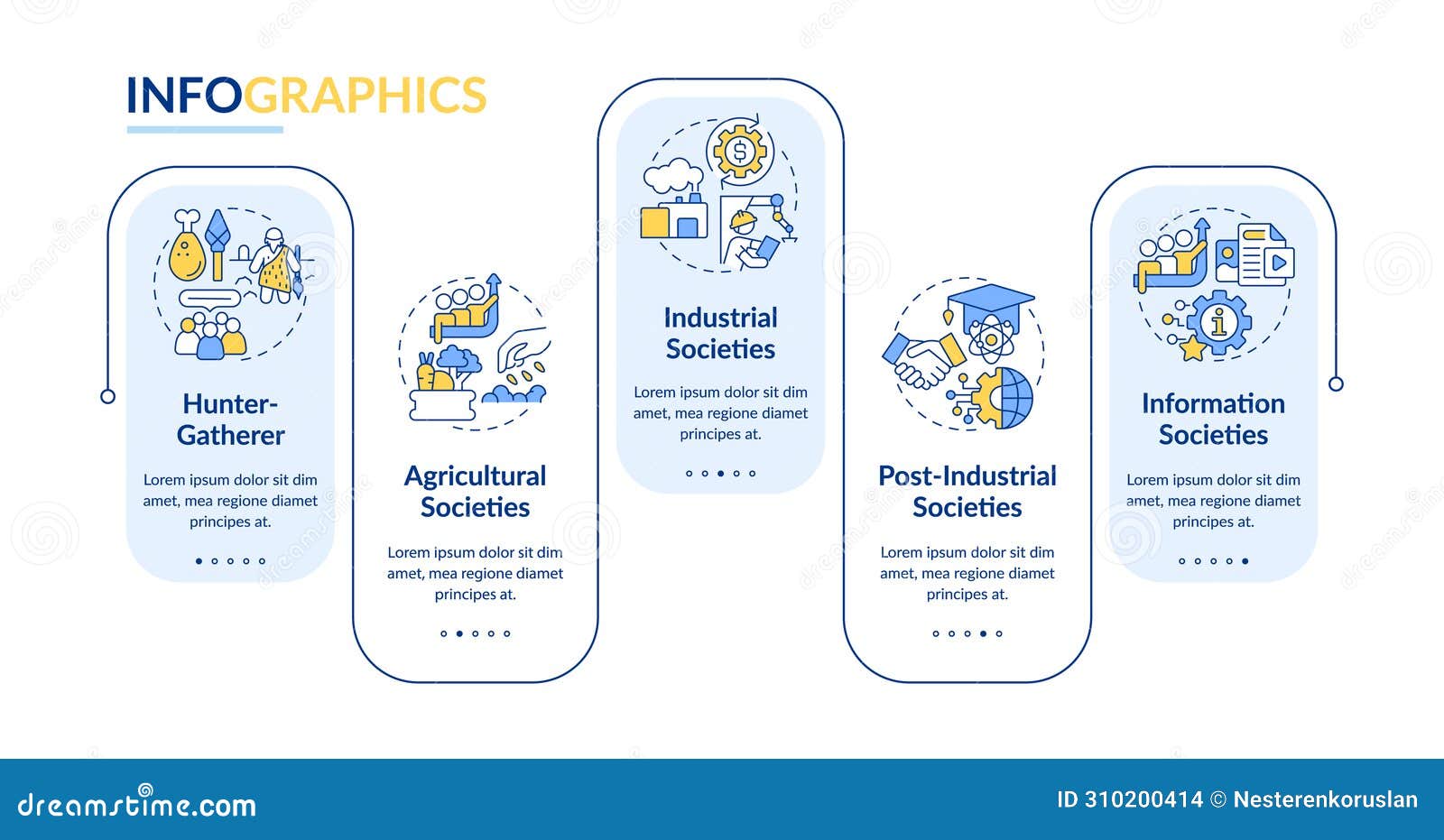 INFOGRAPHICS

Hunter-Gatherer

Lorem ipsum dolor sit dim amet, mea regione diamet principes at.

Agricultural Societies

Lorem ipsum dolor sit dim amet, mea regione diamet principes at.

Industrial Societies

Lorem ipsum dolor sit dim amet, mea regione diamet principes at.

Post-Industrial Societies

Lorem ipsum dolor sit dim amet, mea regione diamet principes at.

Information Societies

Lorem ipsum dolor sit dim amet, mea regione diamet principes at.

dreamstime.com

ID 310200414 © Nesterenkoruslan