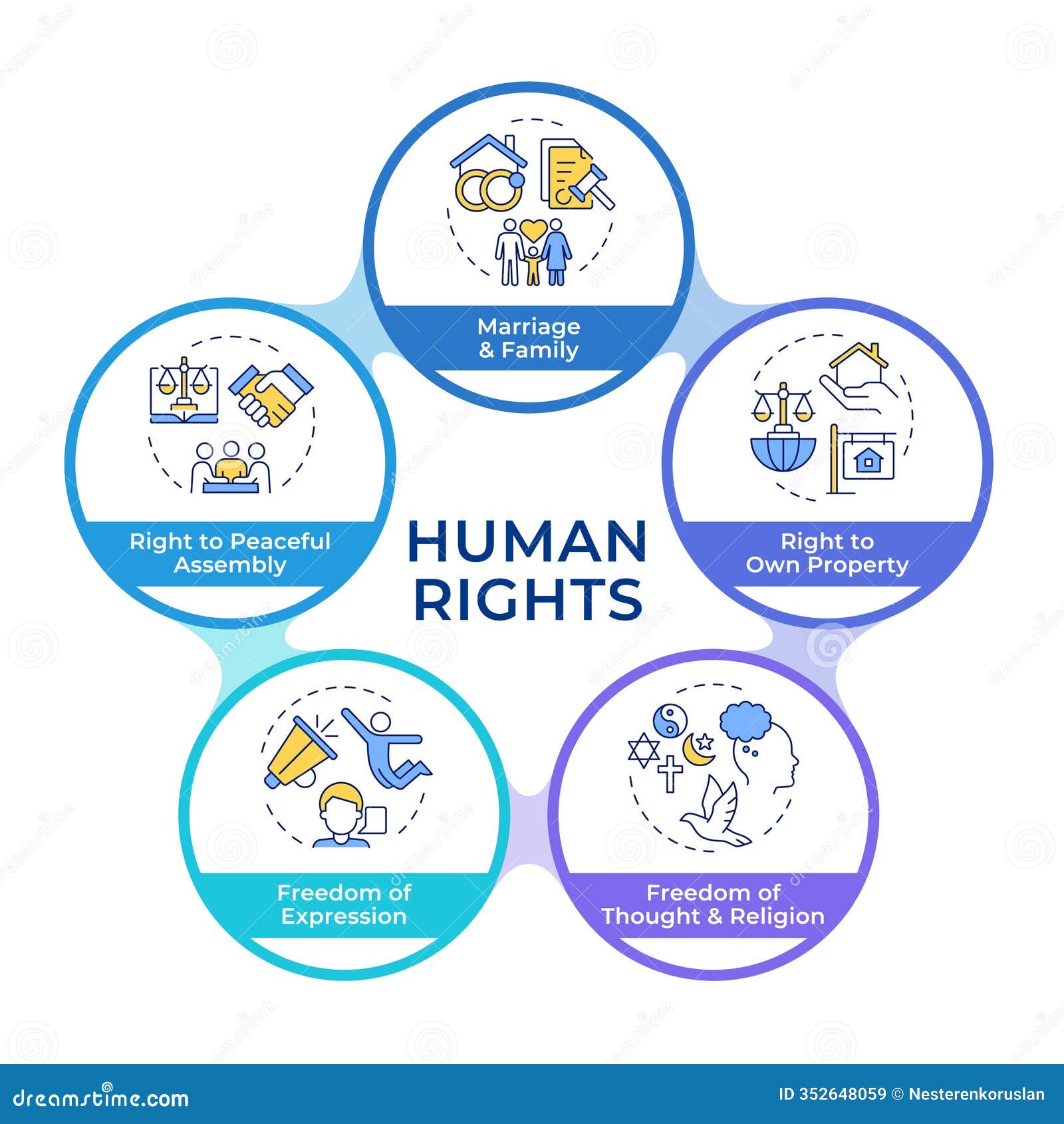 Marriage & Family

Right to Peaceful Assembly

HUMAN RIGHTS

Right to Own Property

Freedom of Expression

Freedom of Thought & Religion

dreamstime.com

ID 352648059 © Nesterenkoruslan