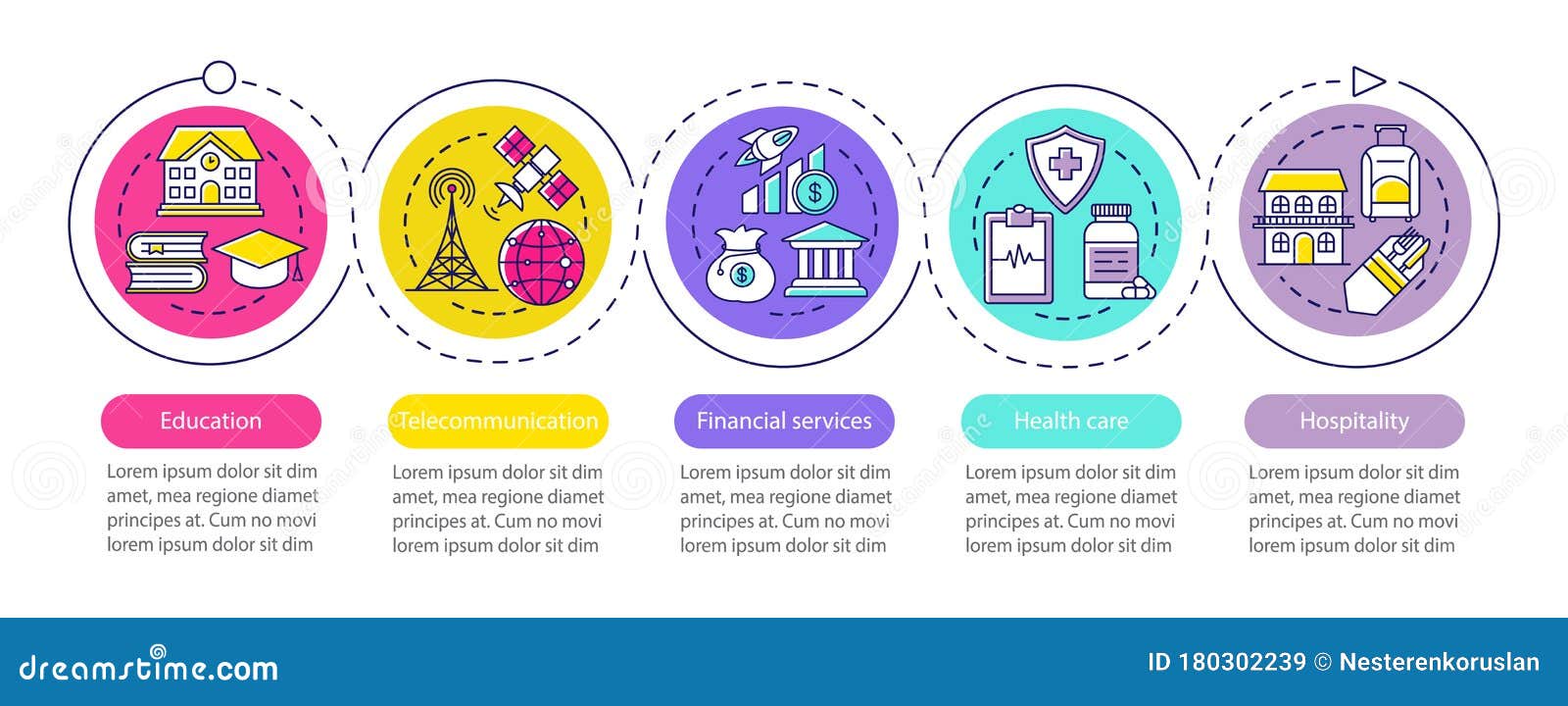 Education

Lorem ipsum dolor sit dim amet, mea regione diamet principes at. Cum no movi lorem ipsum dolor sit dim

Telecommunication

Lorem ipsum dolor sit dim amet, mea regione diamet principes at. Cum no movi lorem ipsum dolor sit dim

Financial services

Lorem ipsum dolor sit dim amet, mea regione diamet principes at. Cum no movi lorem ipsum dolor sit dim

Health care

Lorem ipsum dolor sit dim amet, mea regione diamet principes at. Cum no movi lorem ipsum dolor sit dim

Hospitality

Lorem ipsum dolor sit dim amet, mea regione diamet principes at. Cum no movi lorem ipsum dolor sit dim

dreamstime.com

ID 180302239 © Nesterenkoruslan