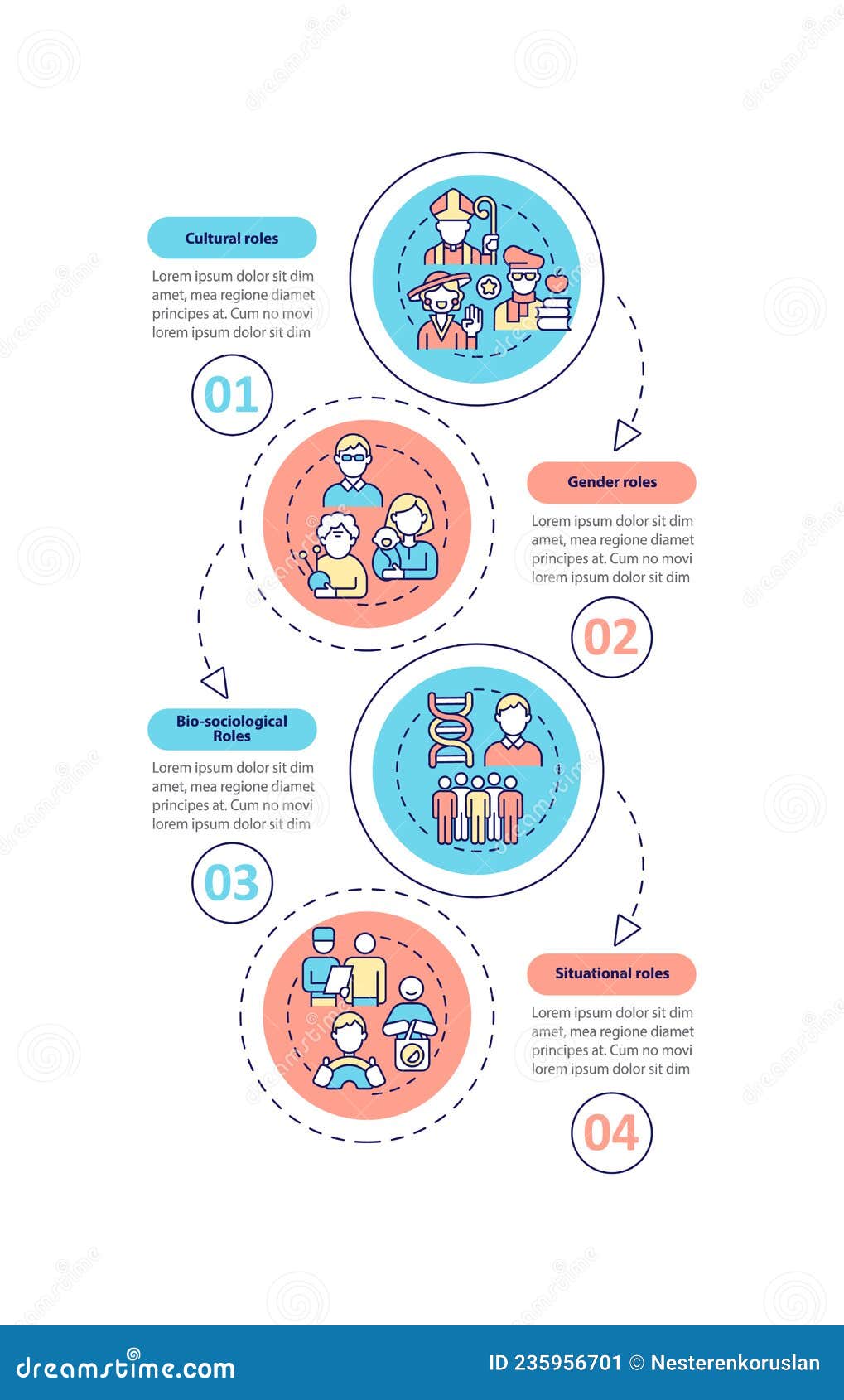 Cultural roles

Lorem ipsum dolor sit dim amet, mea regione diamet principes at. Cum no movi lorem ipsum dolor sit dim

01

Gender roles

Lorem ipsum dolor sit dim amet, mea regione diamet principes at. Cum no movi lorem ipsum dolor sit dim

02

Bio-sociological Roles

Lorem ipsum dolor sit dim amet, mea regione diamet principes at. Cum no movi lorem ipsum dolor sit dim

03

Situational roles

Lorem ipsum dolor sit dim amet, mea regione diamet principes at. Cum no movi lorem ipsum dolor sit dim

04

dreamstime.com

ID 235956701 © Nesterenkoruslan