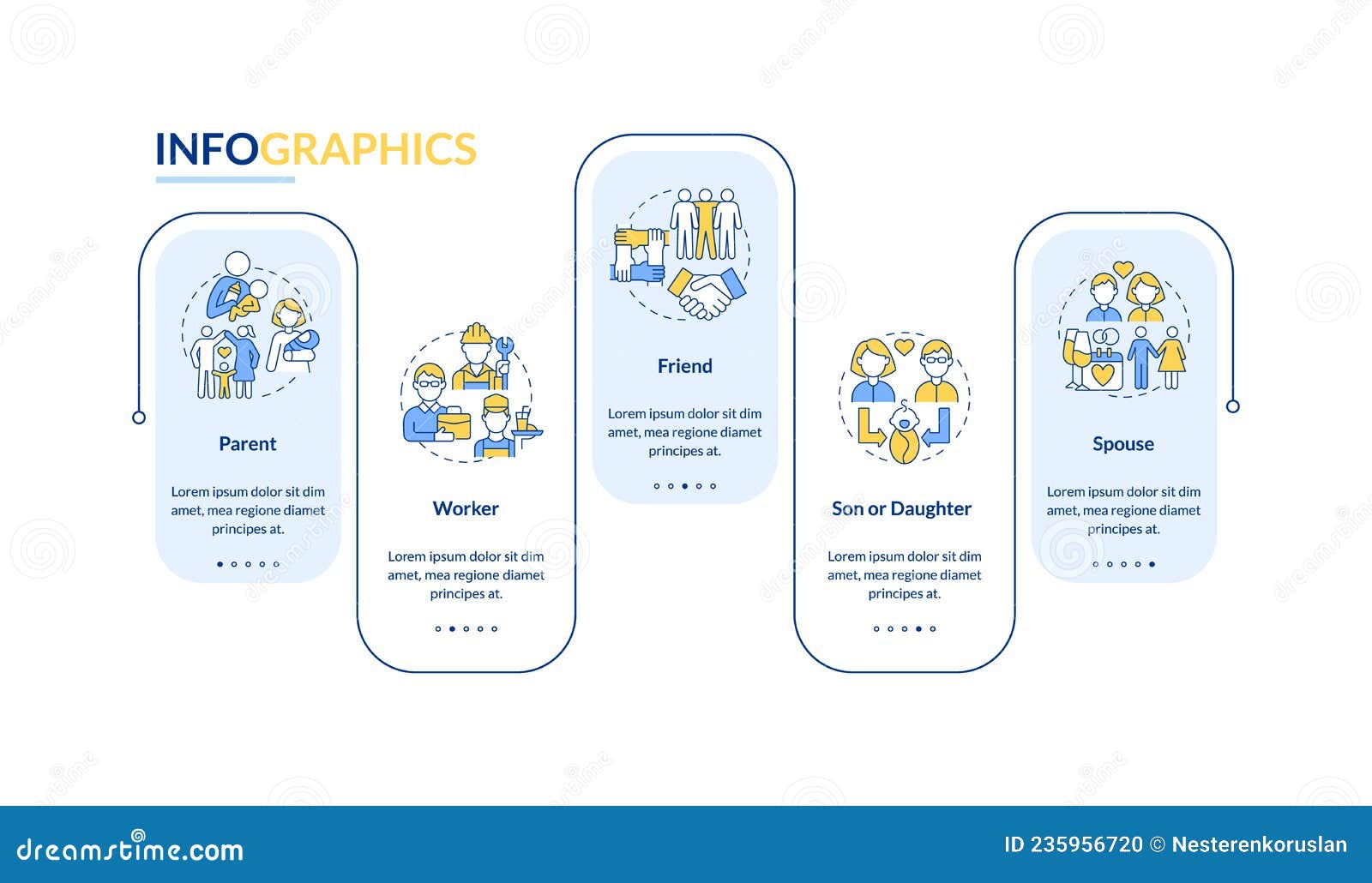 INFOGRAPHICS

Parent

Lorem ipsum dolor sit dim amet, mea regione diamet principes at.

Worker

Lorem ipsum dolor sit dim amet, mea regione diamet principes at.

Friend

Lorem ipsum dolor sit dim amet, mea regione diamet principes at.

Son or Daughter

Lorem ipsum dolor sit dim amet, mea regione diamet principes at.

Spouse

Lorem ipsum dolor sit dim amet, mea regione diamet principes at.

dreamstime.com

ID 235956720 © Nesterenkoruslan