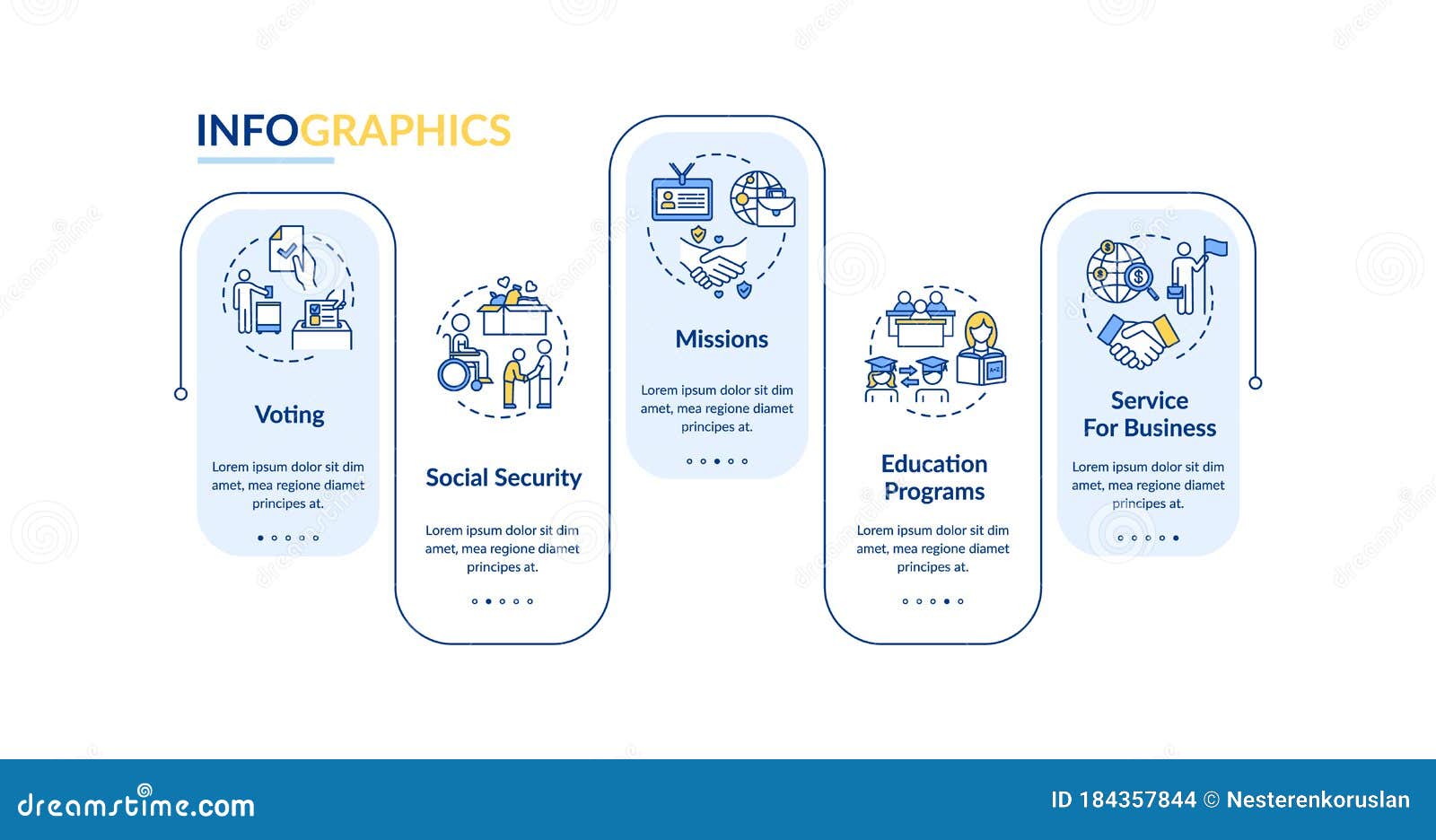 INFOGRAPHICS

Voting

Lorem ipsum dolor sit dim amet, mea regione diamet principes at.

Social Security

Lorem ipsum dolor sit dim amet, mea regione diamet principes at.

Missions

Lorem ipsum dolor sit dim amet, mea regione diamet principes at.

Education Programs

Lorem ipsum dolor sit dim amet, mea regione diamet principes at.

Service For Business

Lorem ipsum dolor sit dim amet, mea regione diamet principes at.

dreamstime.com

ID 184357844 © Nesterenkoruslan