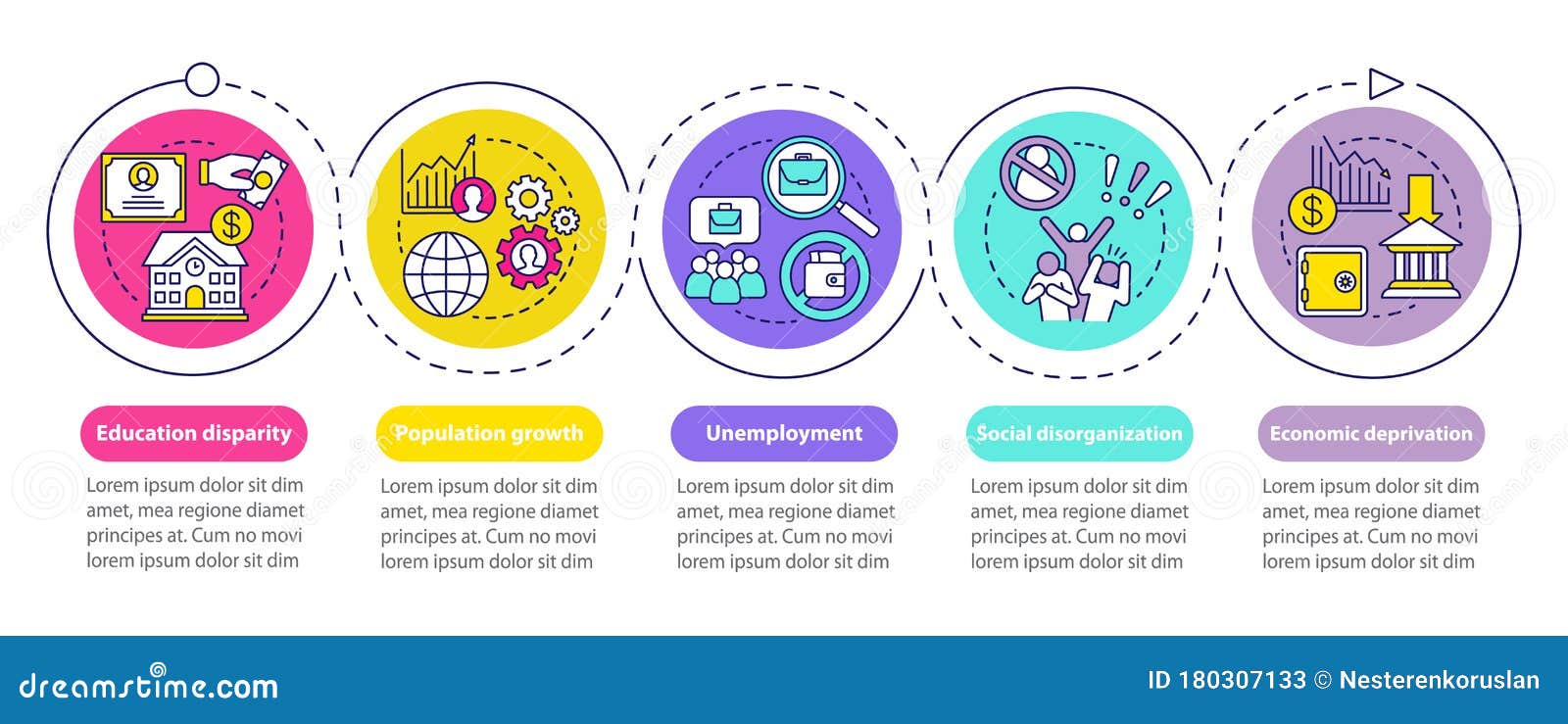 Education disparity

Lorem ipsum dolor sit dim amet, mea regione diamet principes at. Cum no movi lorem ipsum dolor sit dim

Population growth

Lorem ipsum dolor sit dim amet, mea regione diamet principes at. Cum no movi lorem ipsum dolor sit dim

Unemployment

Lorem ipsum dolor sit dim amet, mea regione diamet principes at. Cum no movi lorem ipsum dolor sit dim

Social disorganization

Lorem ipsum dolor sit dim amet, mea regione diamet principes at. Cum no movi lorem ipsum dolor sit dim

Economic deprivation

Lorem ipsum dolor sit dim amet, mea regione diamet principes at. Cum no movi lorem ipsum dolor sit dim

dreamstime.com

ID 180307133 © Nesterenkoruslan