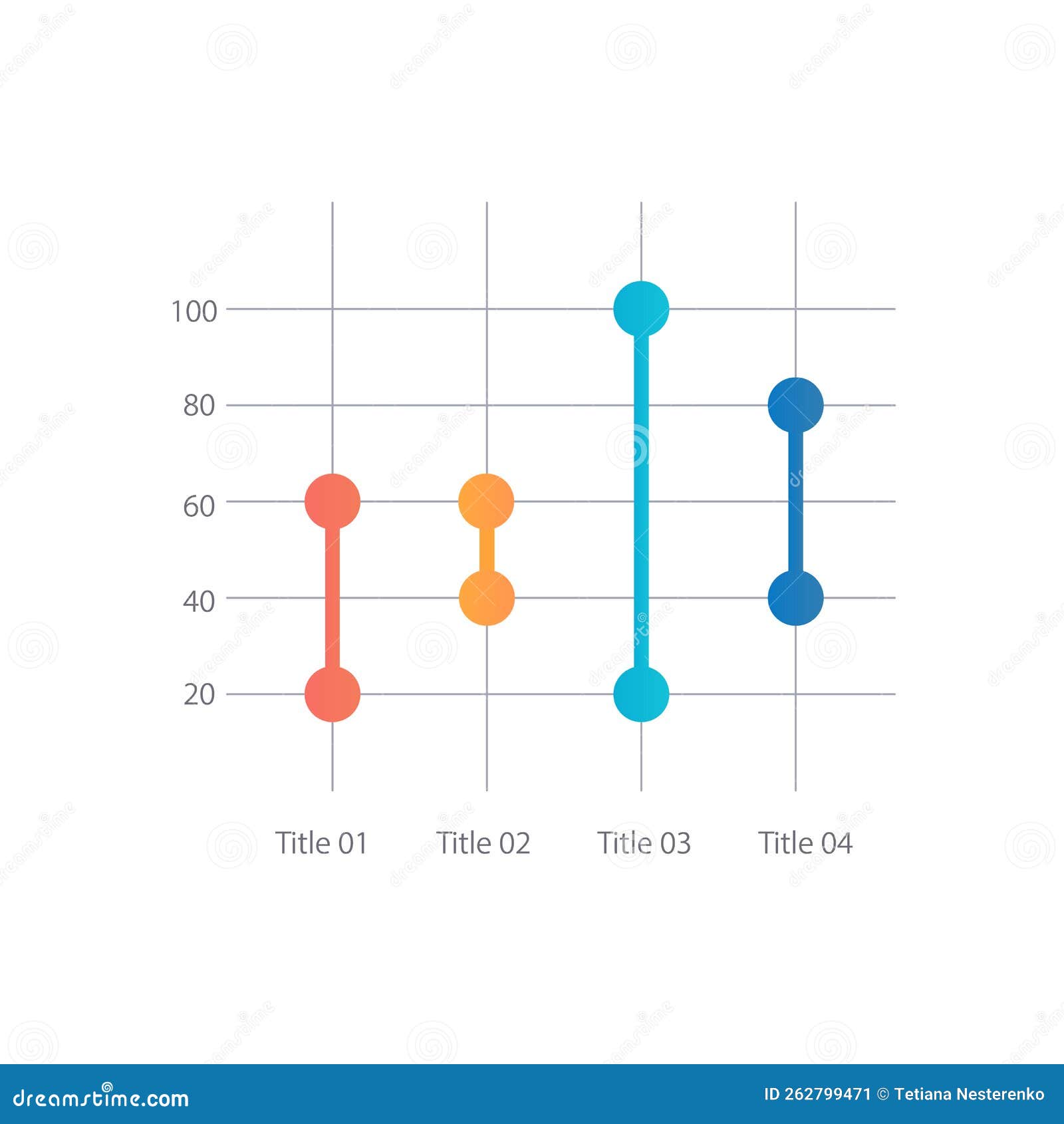 100
80
60
40
20

Title 01
Title 02
Title 03
Title 04

dreamstime.com
ID 262799471 © Tetiana Nesterenko