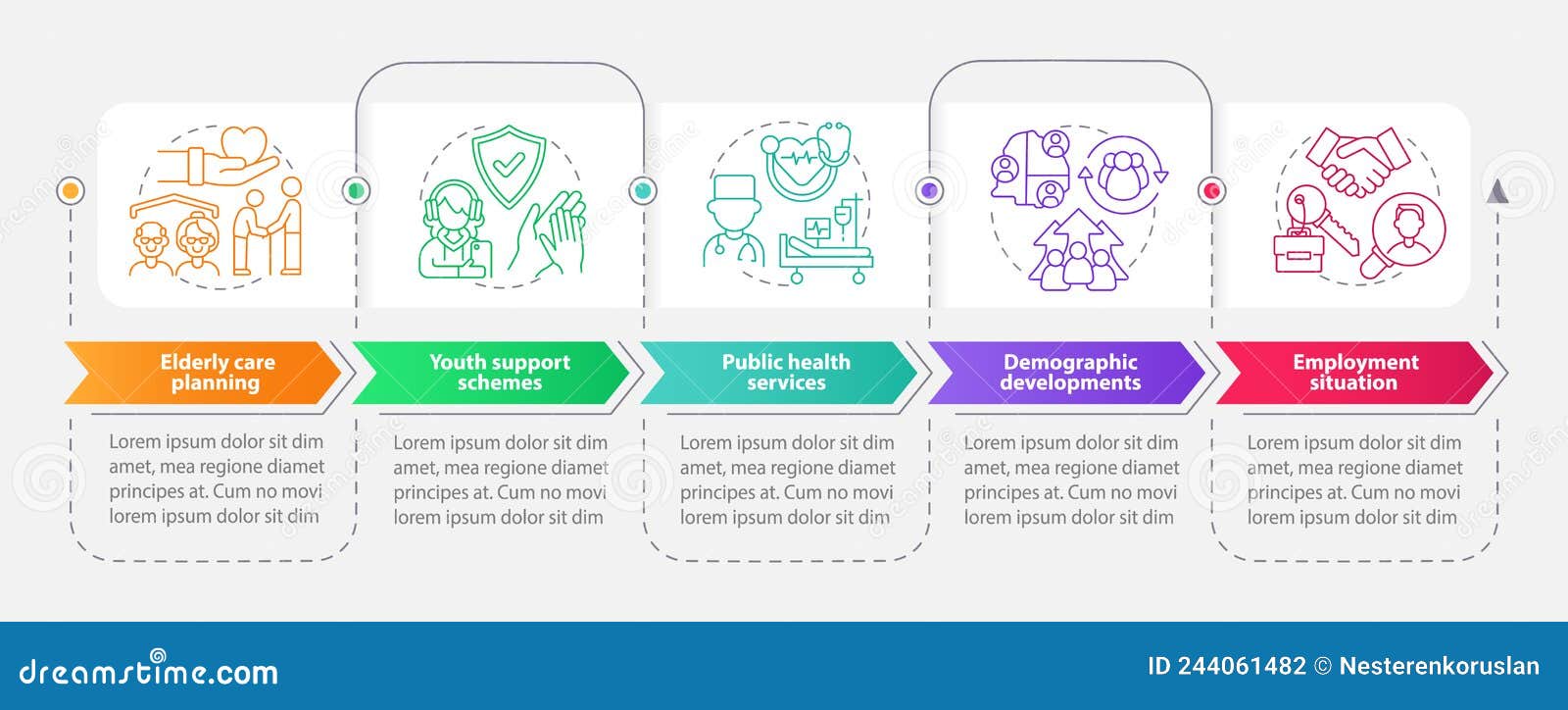 Elderly care planning

Lorem ipsum dolor sit dim amet, mea regione diamet principes at. Cum no movi lorem ipsum dolor sit dim

Youth support schemes

Lorem ipsum dolor sit dim amet, mea regione diamet principes at. Cum no movi lorem ipsum dolor sit dim

Public health services

Lorem ipsum dolor sit dim amet, mea regione diamet principes at. Cum no movi lorem ipsum dolor sit dim

Demographic developments

Lorem ipsum dolor sit dim amet, mea regione diamet principes at. Cum no movi lorem ipsum dolor sit dim

Employment situation

Lorem ipsum dolor sit dim amet, mea regione diamet principes at. Cum no movi lorem ipsum dolor sit dim

dreamstime.com

ID 244061482 © Nesterenkoruslan