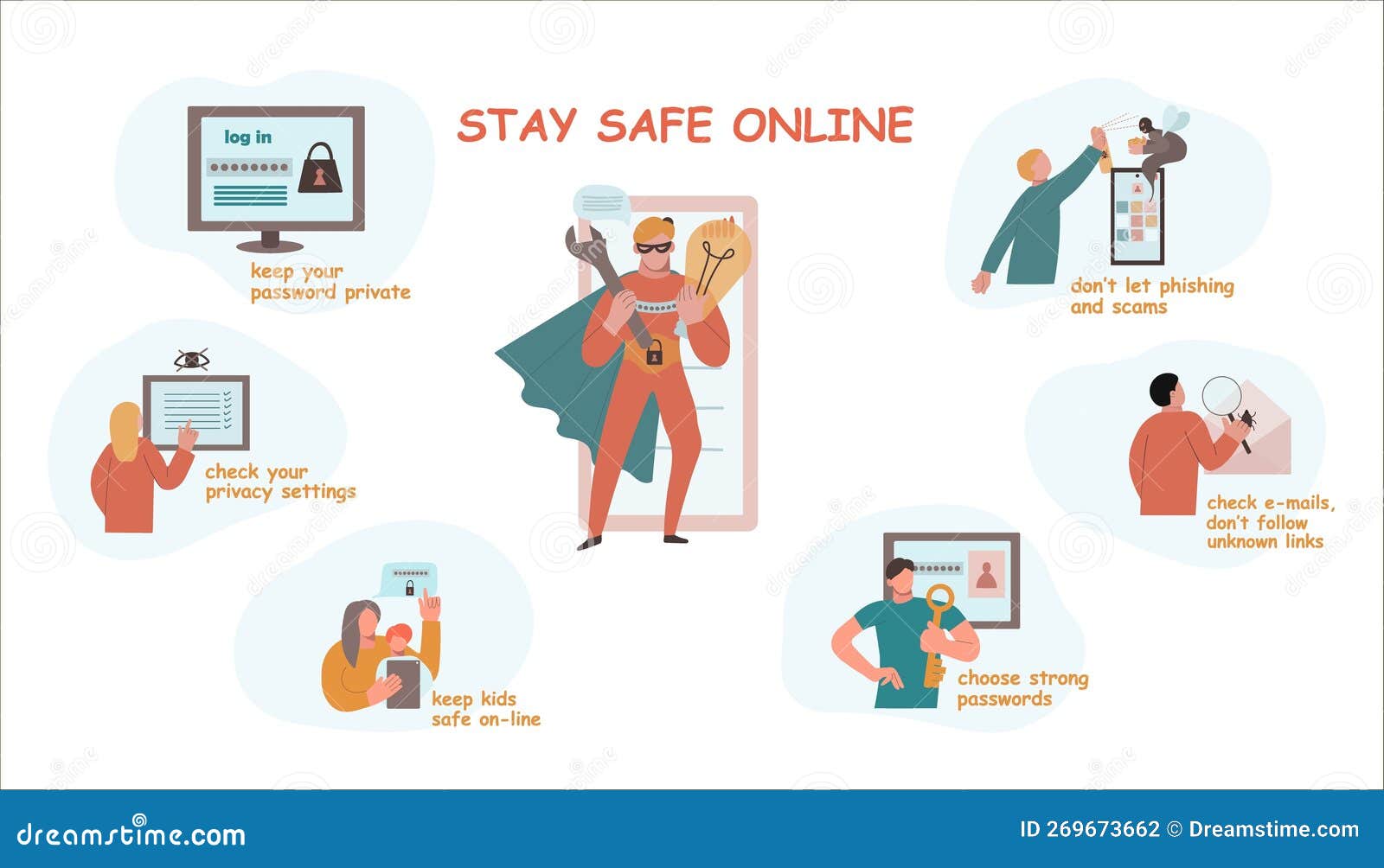 STAY SAFE ONLINE

log in

keep your password private

check your privacy settings

keep kids safe on-line

don't let phishing and scams

check e-mails, don't follow unknown links

choose strong passwords

dreamstime.com

ID 269673662 © Dreamstime.com