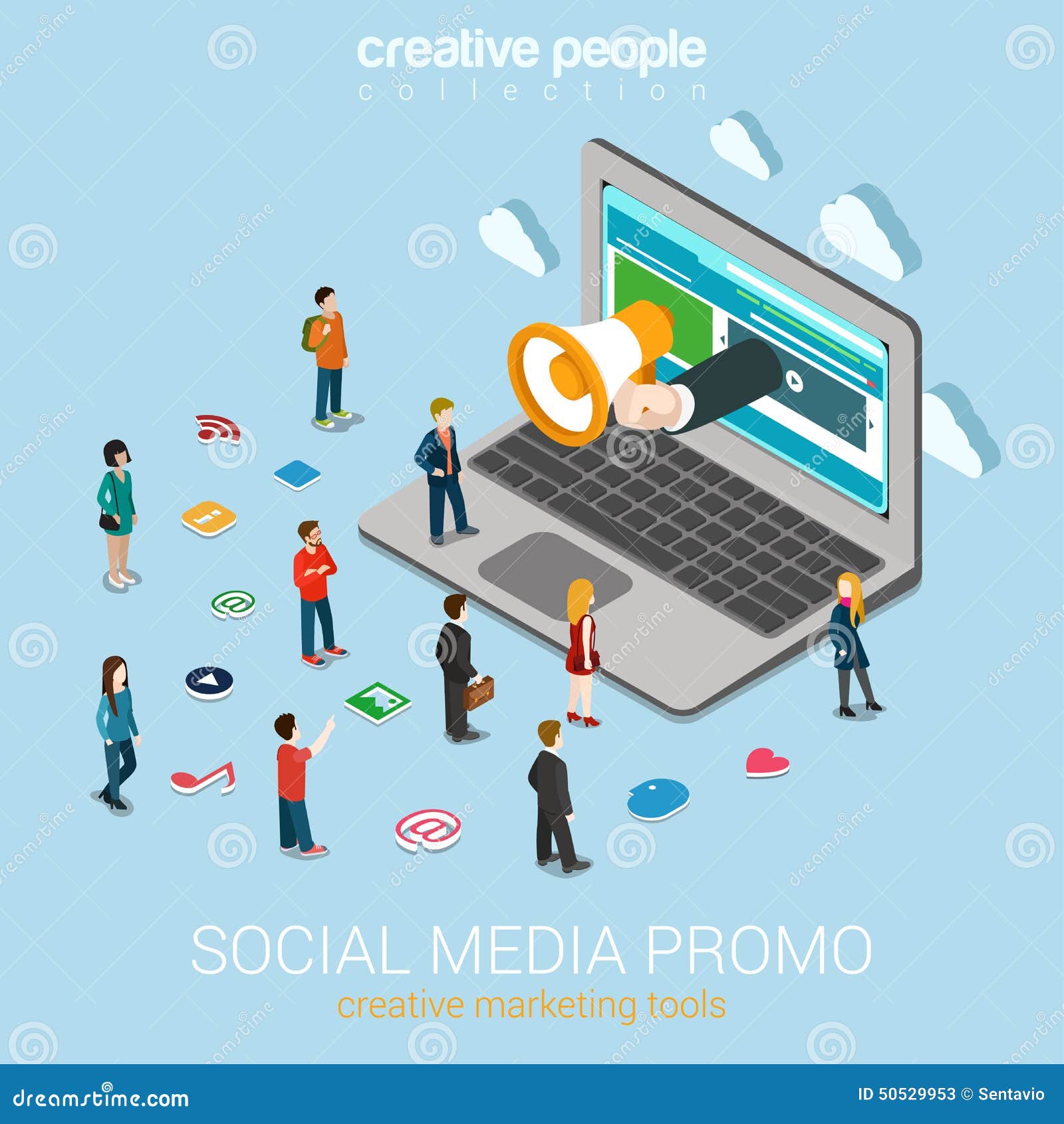 creative people
collection

SOCIAL MEDIA PROMO
creative marketing tools

dreamstime.com
ID 50529953 © Sentavio