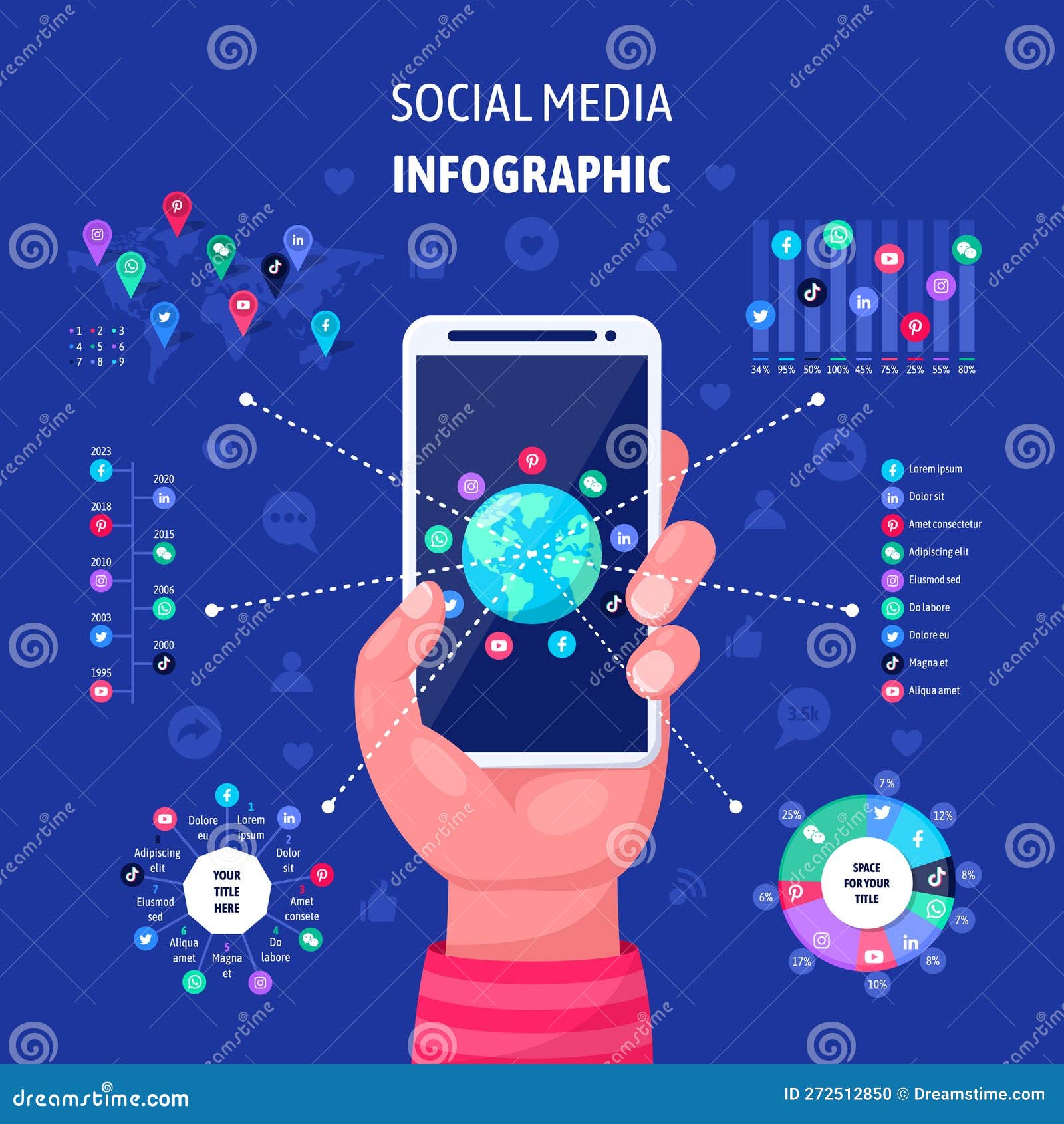 SOCIAL MEDIA
INFOGRAPHIC

1 2 3
4 5 6
7 8 9

34% 95% 50% 100% 45% 75% 25% 55% 80%

2023
2020
2018
2015
2010
2006
2003
2000
1995

Lorem ipsum
Dolor sit
Amet consectetur
Adipiscing elit
Eiusmod sed
Do labore
Dolore eu
Magna et
Aliqua amet

3.5k

YOUR TITLE HERE

1 Lorem ipsum
2 Dolor sit
3 Amet consete
4 Do labore
5 Magna et
6 Aliqua amet
7 Eiusmod sed
8 Adipiscing elit
Dolore eu

SPACE FOR YOUR TITLE

7%
12%
8%
7%
8%
10%
17%
6%
25%

dreamstime.com
ID 272512850 © Dreamstime.com