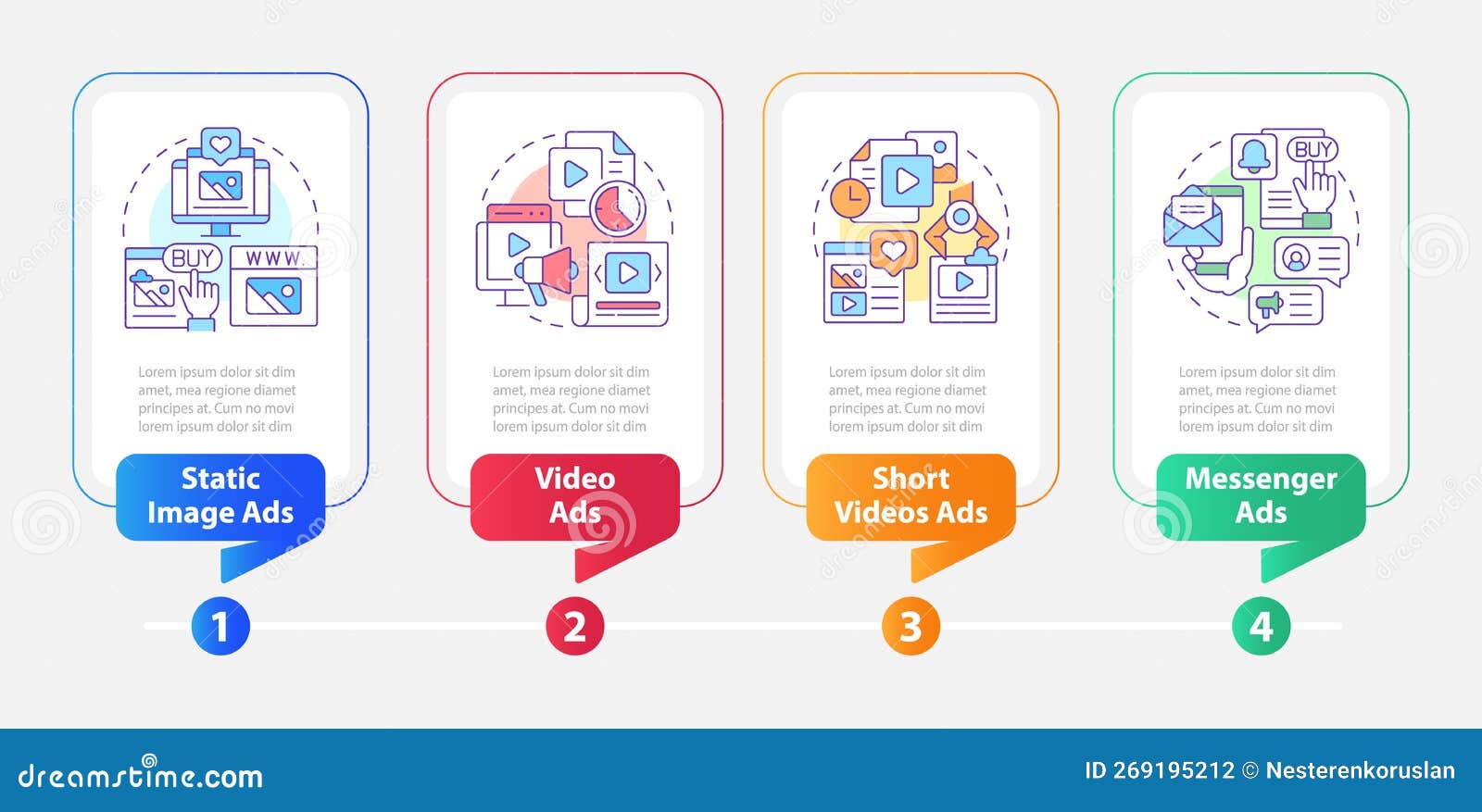 BUY
WWW.

Lorem ipsum dolor sit dim amet, mea regione diamet principes at. Cum no movi lorem ipsum dolor sit dim

Static Image Ads

1

Lorem ipsum dolor sit dim amet, mea regione diamet principes at. Cum no movi lorem ipsum dolor sit dim

Video Ads

2

Lorem ipsum dolor sit dim amet, mea regione diamet principes at. Cum no movi lorem ipsum dolor sit dim

Short Videos Ads

3

BUY

Lorem ipsum dolor sit dim amet, mea regione diamet principes at. Cum no movi lorem ipsum dolor sit dim

Messenger Ads

4

dreamstime.com

ID 269195212 © Nesterenkoruslan