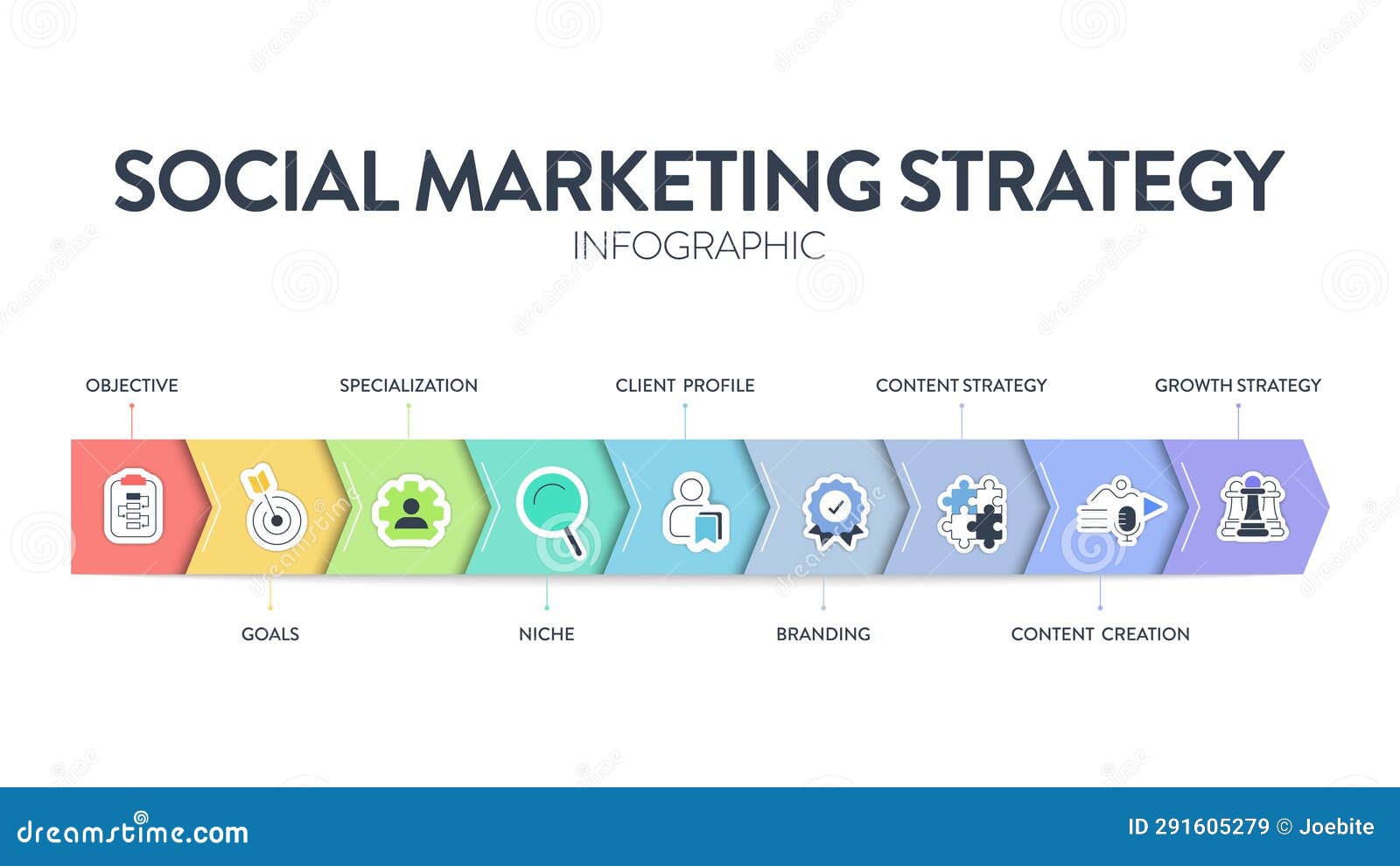 SOCIAL MARKETING STRATEGY
INFOGRAPHIC

OBJECTIVE
SPECIALIZATION
CLIENT PROFILE
CONTENT STRATEGY
GROWTH STRATEGY

GOALS
NICHE
BRANDING
CONTENT CREATION

dreamstime.com
ID 291605279 © Joebite