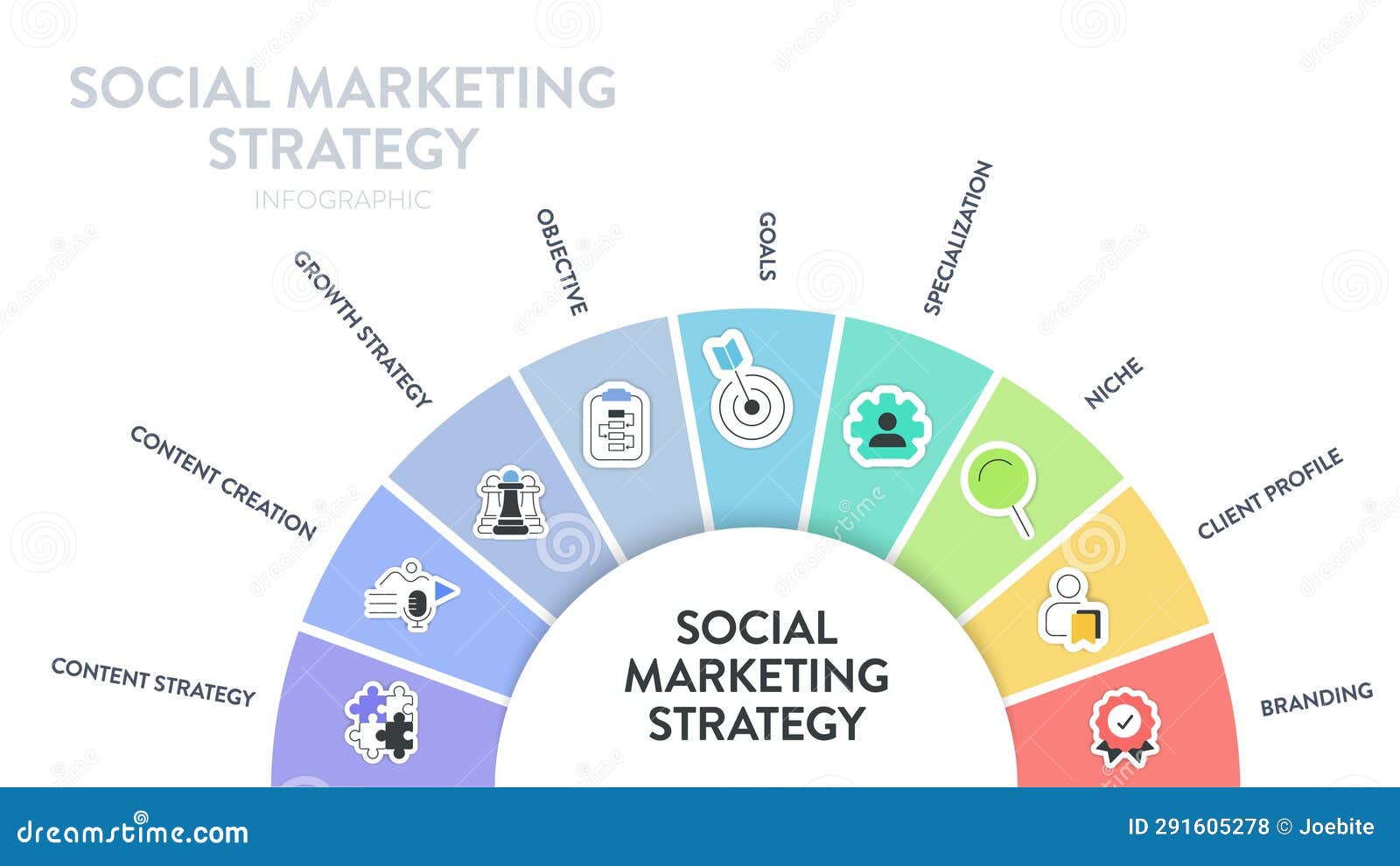 SOCIAL MARKETING STRATEGY
INFOGRAPHIC

CONTENT STRATEGY
CONTENT CREATION
GROWTH STRATEGY
OBJECTIVE
GOALS
SPECIALIZATION
NICHE
CLIENT PROFILE
BRANDING

SOCIAL MARKETING STRATEGY

dreamstime.com
ID 291605278 © Joebite