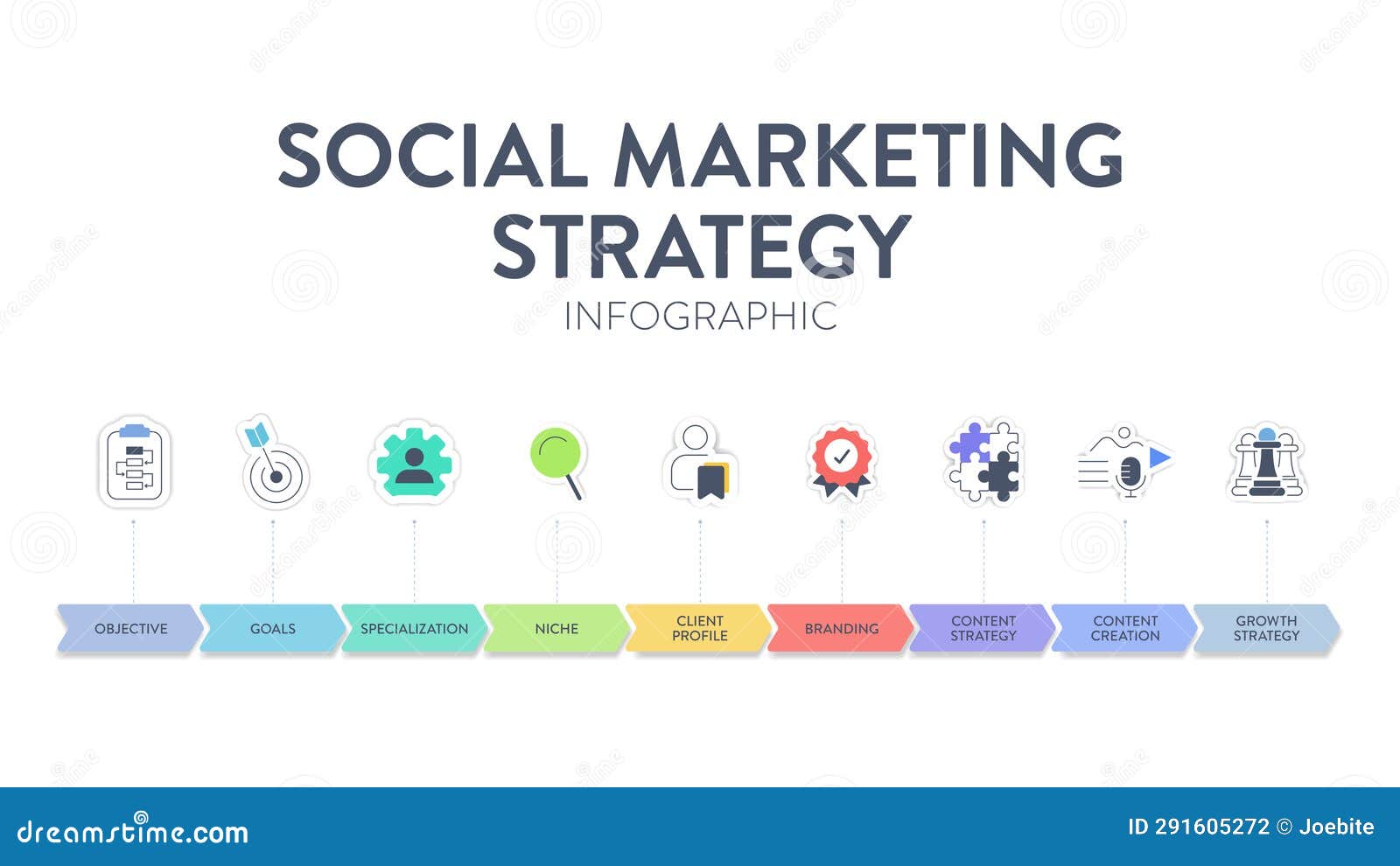 SOCIAL MARKETING STRATEGY
INFOGRAPHIC

OBJECTIVE
GOALS
SPECIALIZATION
NICHE
CLIENT PROFILE
BRANDING
CONTENT STRATEGY
CONTENT CREATION
GROWTH STRATEGY

dreamstime.com
ID 291605272 © Joebite