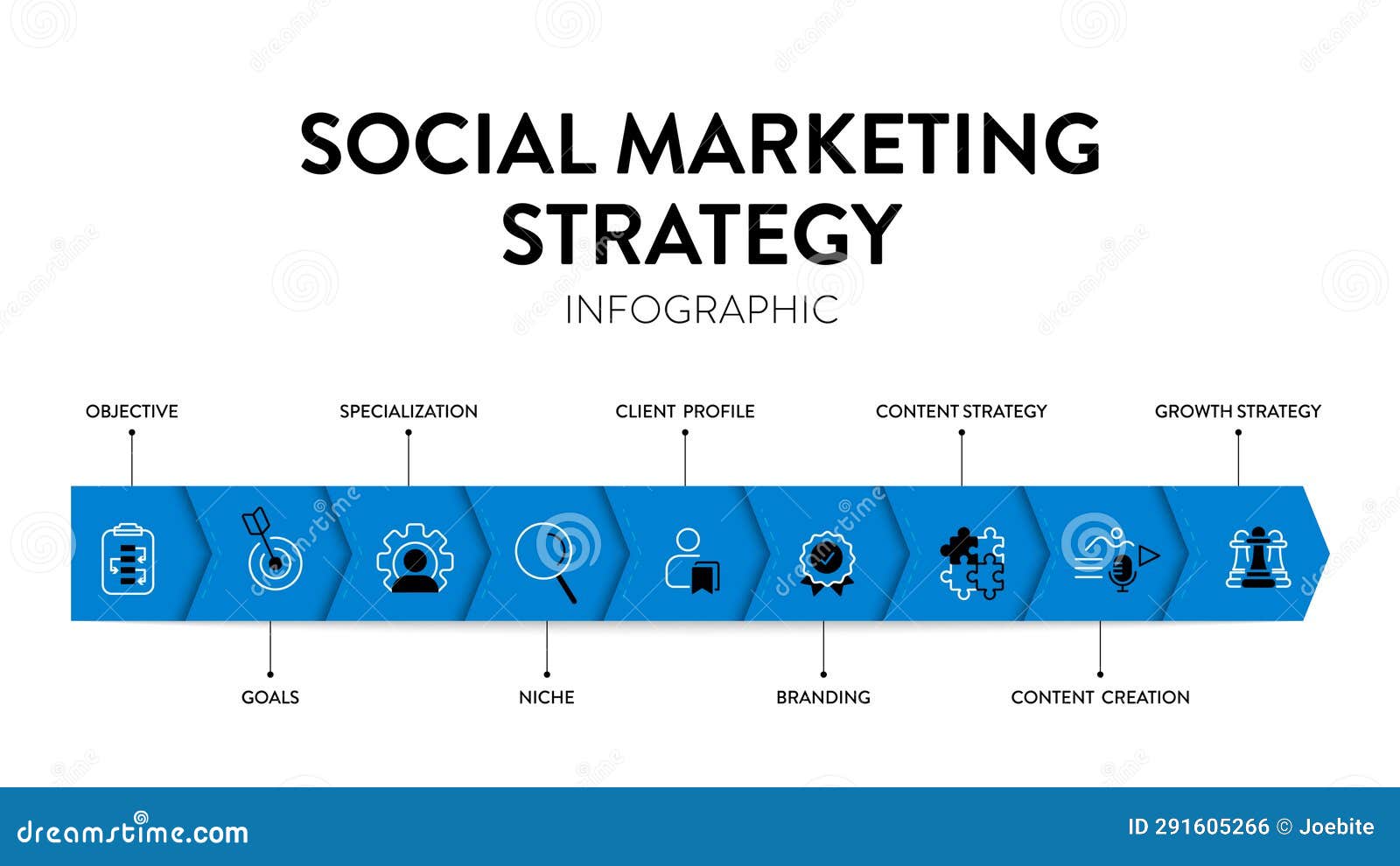 SOCIAL MARKETING STRATEGY

INFOGRAPHIC

OBJECTIVE

SPECIALIZATION

CLIENT PROFILE

CONTENT STRATEGY

GROWTH STRATEGY

GOALS

NICHE

BRANDING

CONTENT CREATION

dreamstime.com

ID 291605266 © Joebite