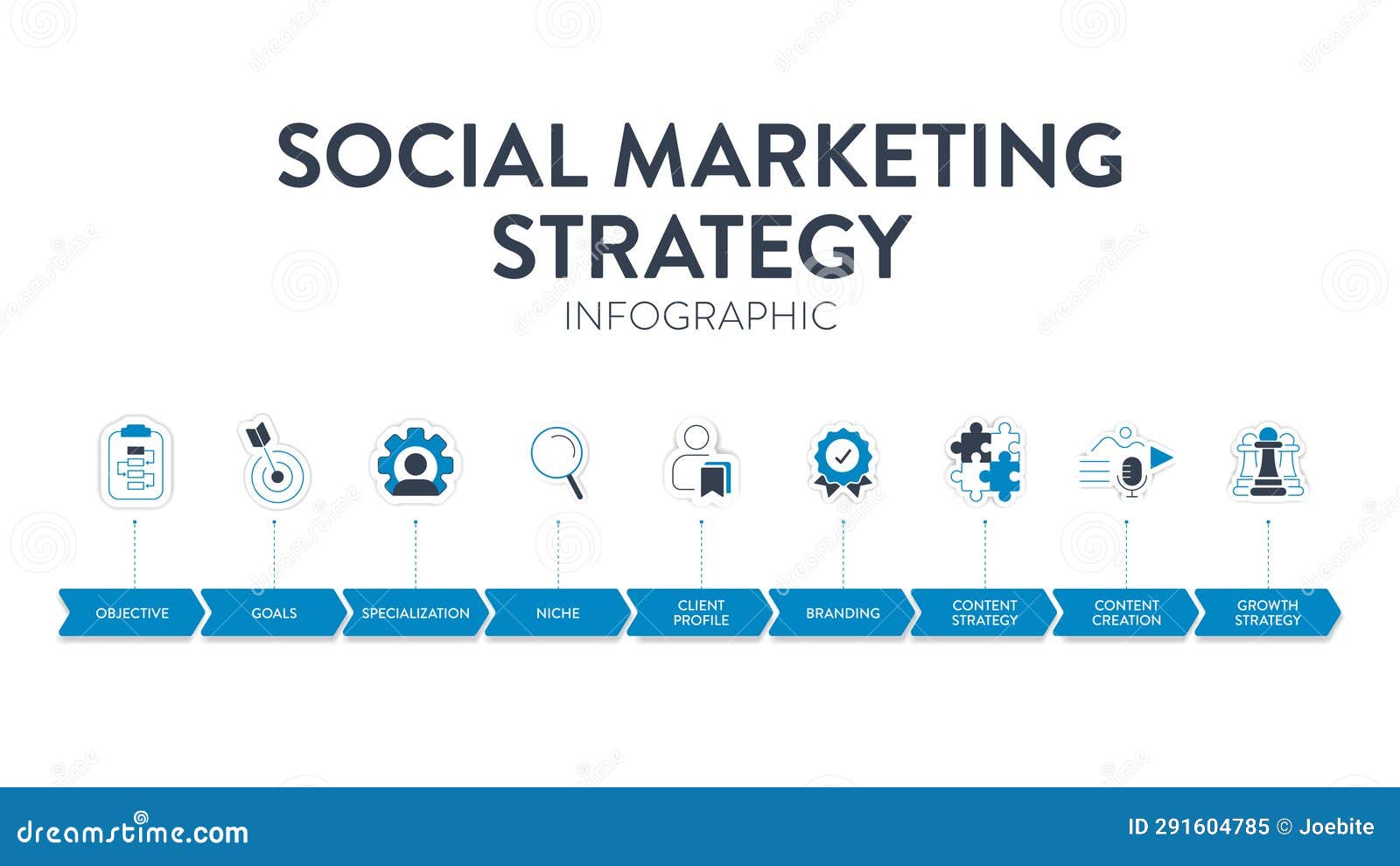 SOCIAL MARKETING STRATEGY
INFOGRAPHIC

OBJECTIVE
GOALS
SPECIALIZATION
NICHE
CLIENT PROFILE
BRANDING
CONTENT STRATEGY
CONTENT CREATION
GROWTH STRATEGY

dreamstime.com
ID 291604785 © Joebite