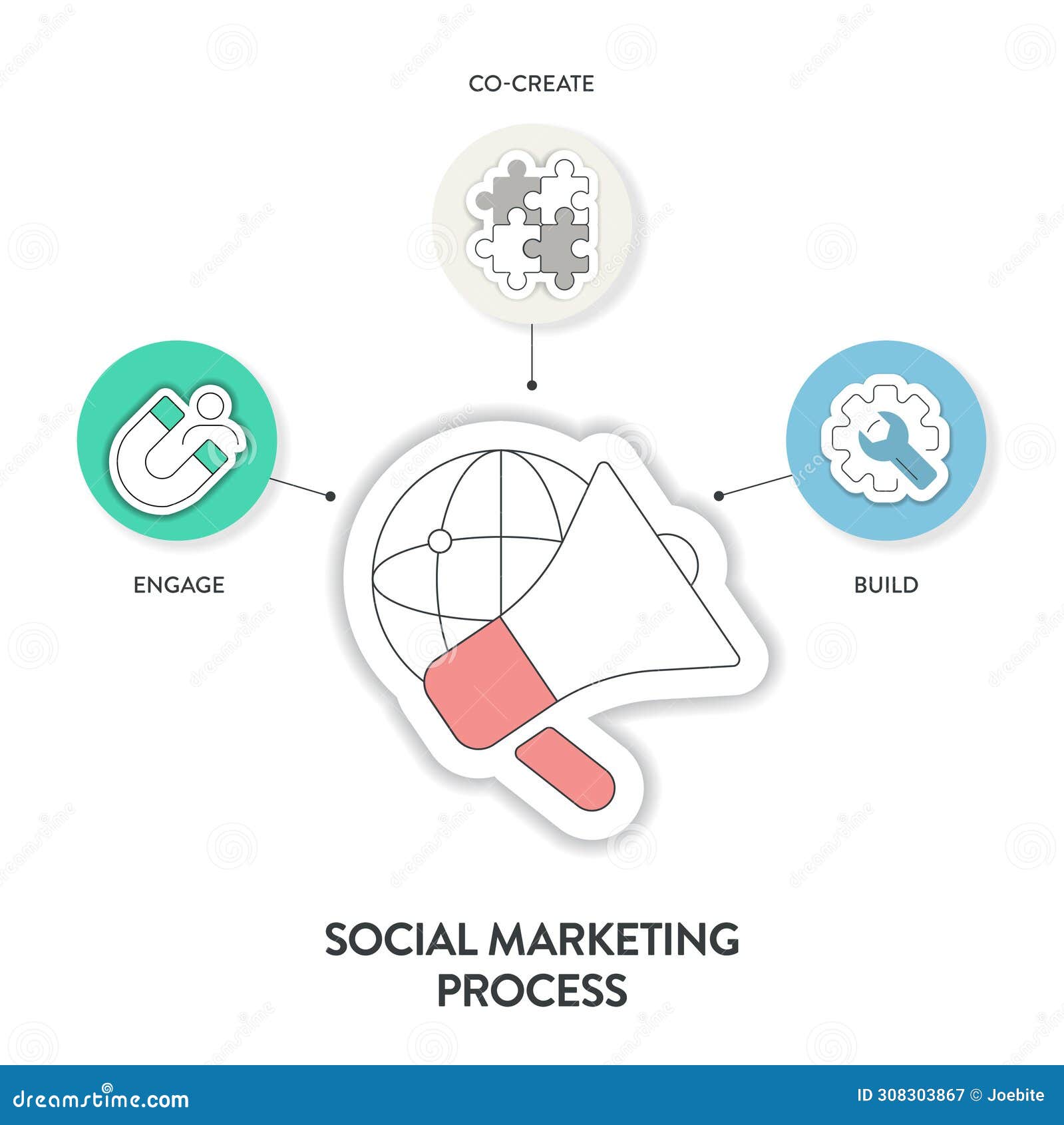 CO-CREATE

ENGAGE

BUILD

SOCIAL MARKETING PROCESS

dreamstime.com

ID 308303867 © Joebite