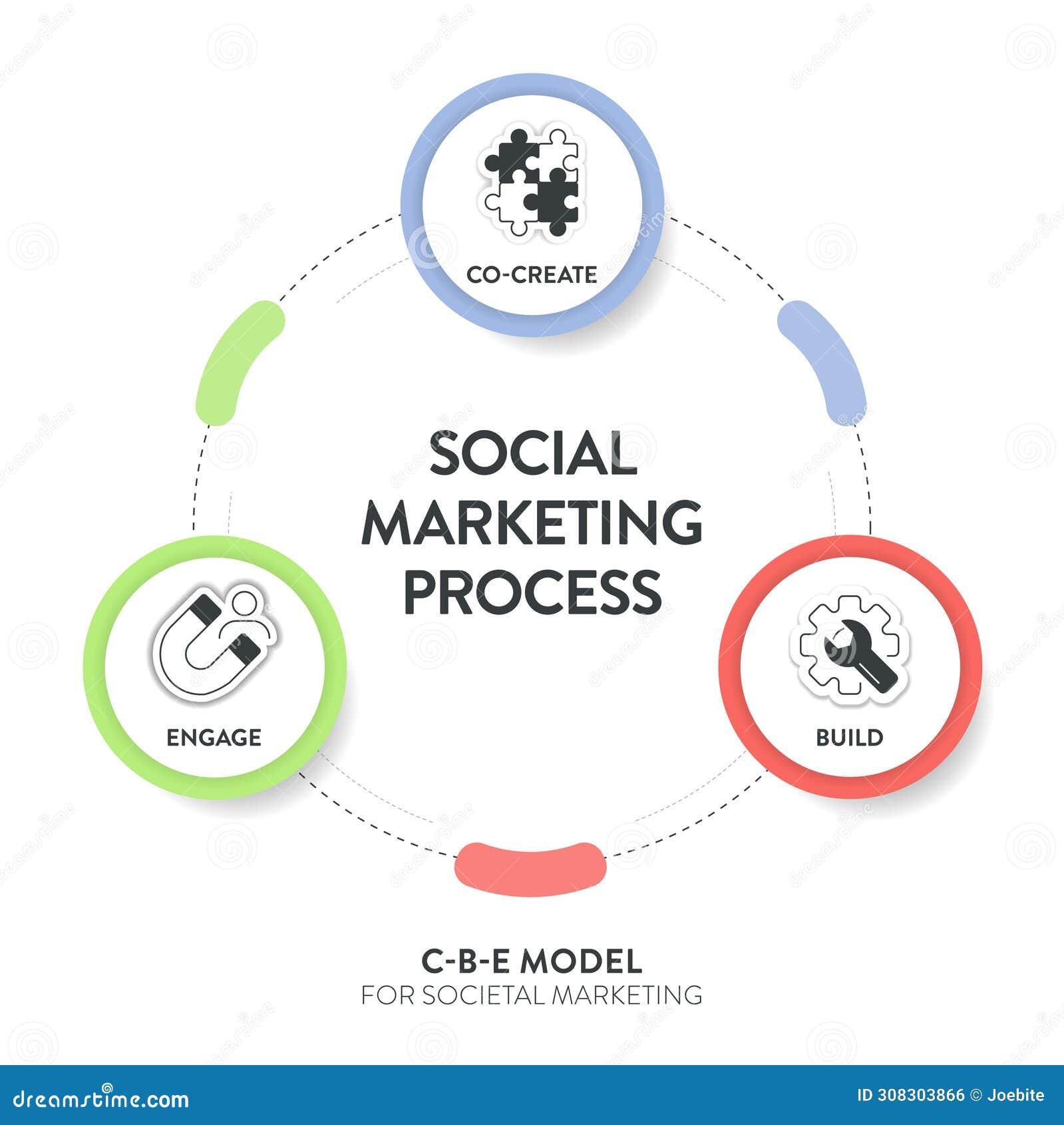 CO-CREATE

SOCIAL MARKETING PROCESS

ENGAGE

BUILD

C-B-E MODEL
FOR SOCIETAL MARKETING

dreamstime.com

ID 308303866 © Joebite