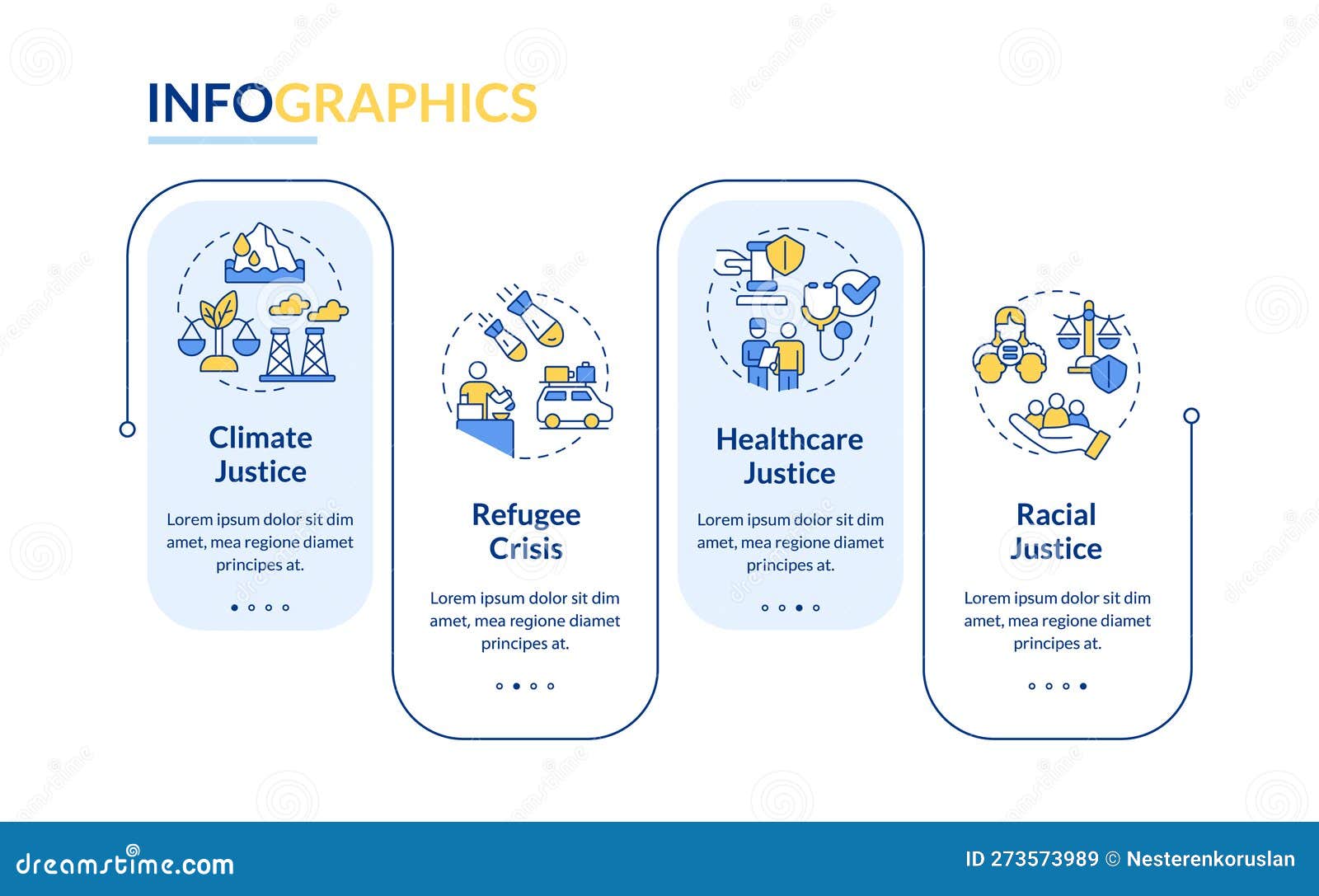 INFOGRAPHICS

Climate Justice

Lorem ipsum dolor sit dim amet, mea regione diamet principes at.

Refugee Crisis

Lorem ipsum dolor sit dim amet, mea regione diamet principes at.

Healthcare Justice

Lorem ipsum dolor sit dim amet, mea regione diamet principes at.

Racial Justice

Lorem ipsum dolor sit dim amet, mea regione diamet principes at.

dreamstime.com

ID 273573989 © Nesterenkoruslan