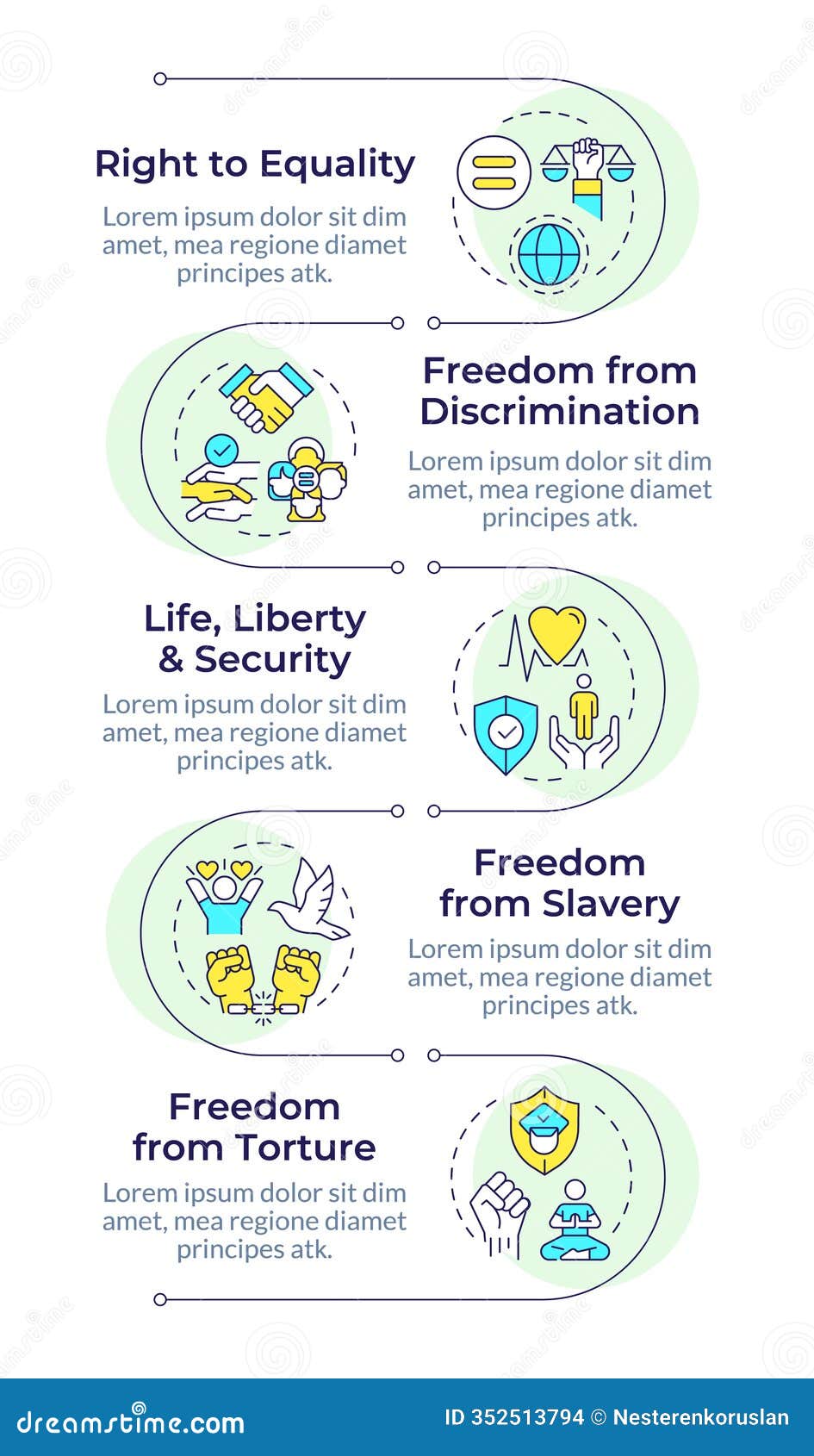 Right to Equality

Lorem ipsum dolor sit dim amet, mea regione diamet principes atk.

Freedom from Discrimination

Lorem ipsum dolor sit dim amet, mea regione diamet principes atk.

Life, Liberty & Security

Lorem ipsum dolor sit dim amet, mea regione diamet principes atk.

Freedom from Slavery

Lorem ipsum dolor sit dim amet, mea regione diamet principes atk.

Freedom from Torture

Lorem ipsum dolor sit dim amet, mea regione diamet principes atk.

dreamstime.com

ID 352513794 © Nesterenkoruslan