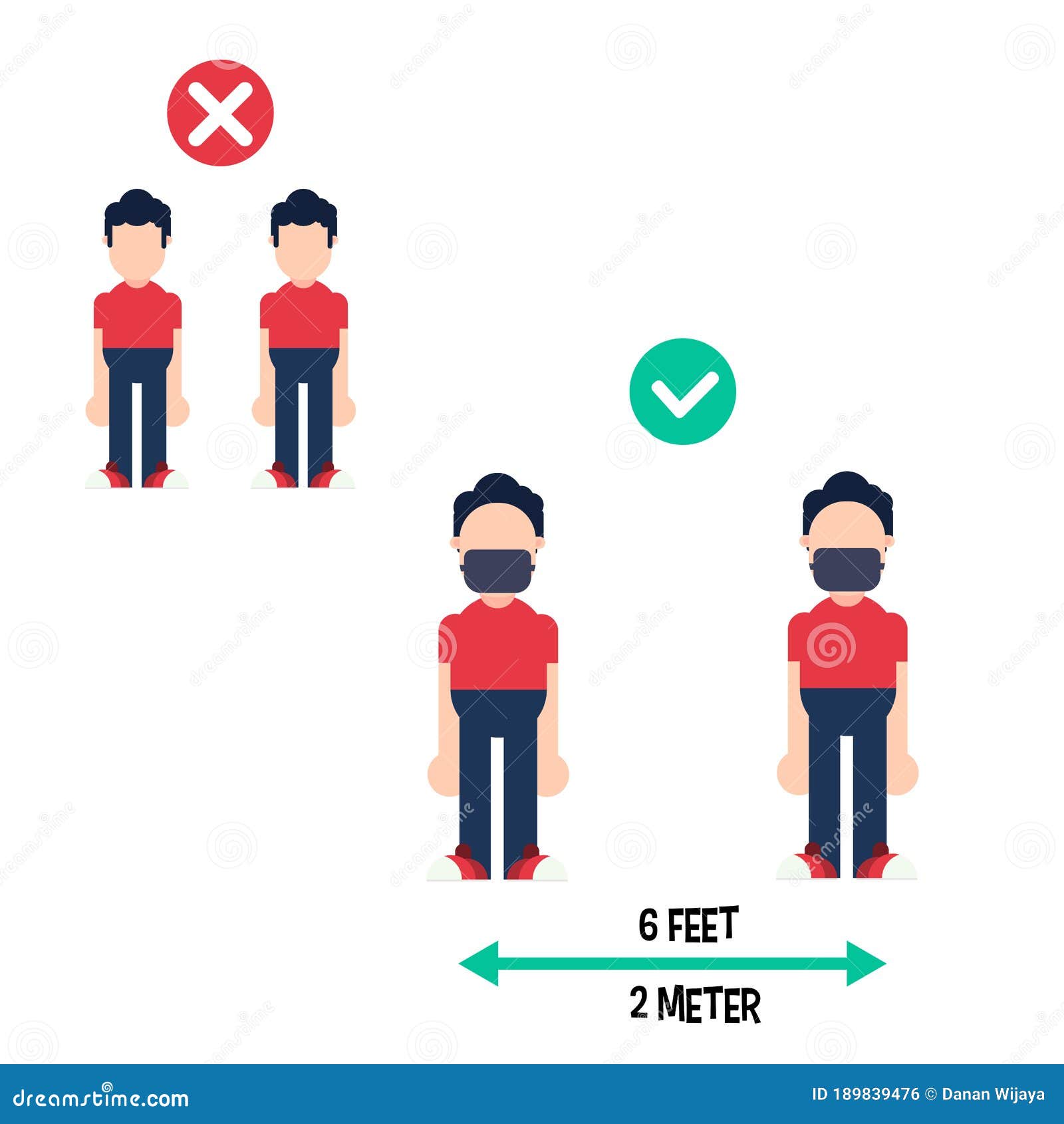 6 FEET

2 METER

dreamstime.com

ID 189839476 © Danan Wijaya