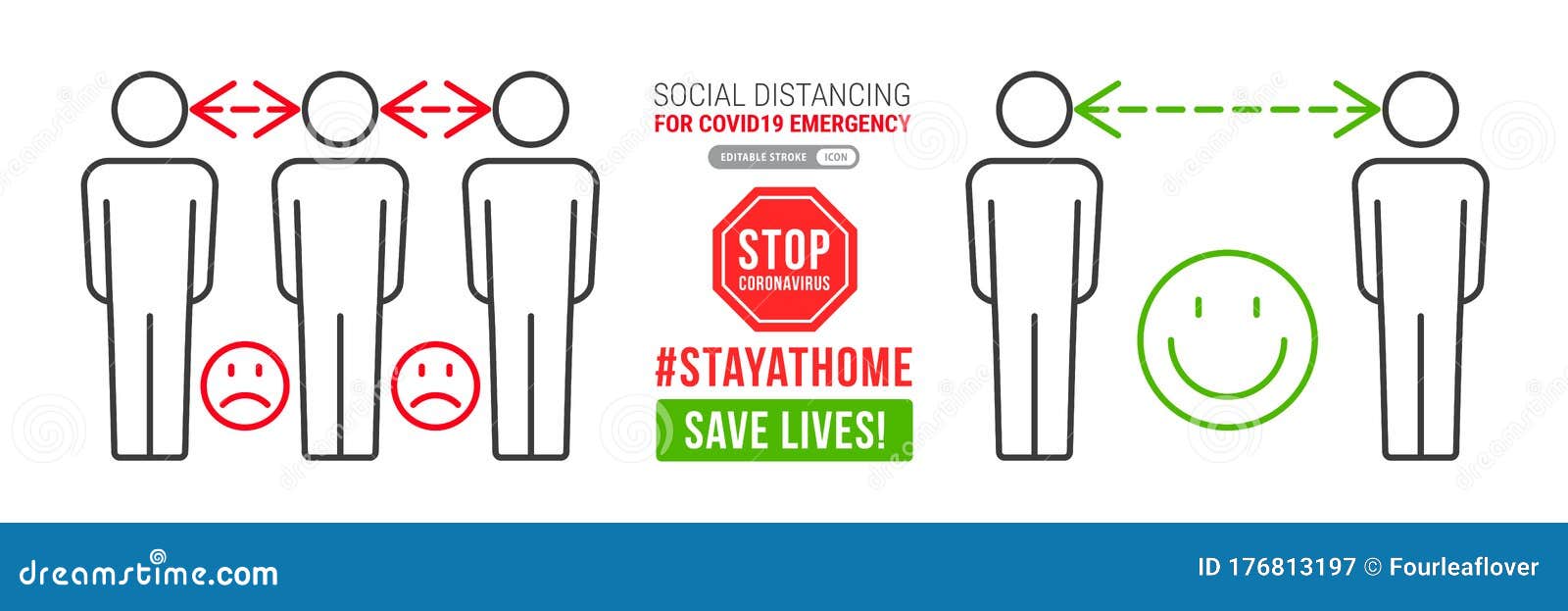 SOCIAL DISTANCING
FOR COVID19 EMERGENCY

EDITABLE STROKE ICON

STOP
CORONAVIRUS

#STAYATHOME

SAVE LIVES!

dreamstime.com

ID 176813197 © Fourleaflover