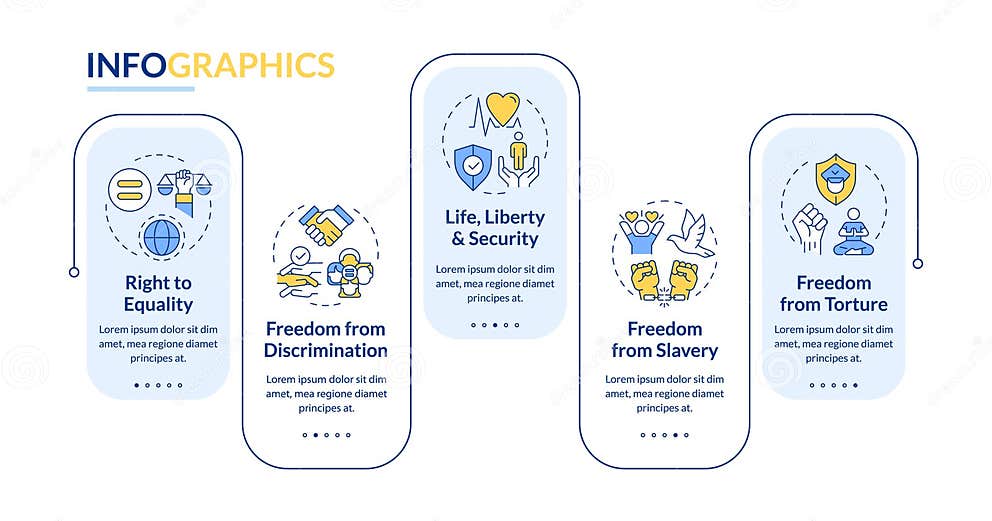 INFOGRAPHICS

Right to Equality

Lorem ipsum dolor sit dim amet, mea regione diamet principes at.

Freedom from Discrimination

Lorem ipsum dolor sit dim amet, mea regione diamet principes at.

Life, Liberty & Security

Lorem ipsum dolor sit dim amet, mea regione diamet principes at.

Freedom from Slavery

Lorem ipsum dolor sit dim amet, mea regione diamet principes at.

Freedom from Torture

Lorem ipsum dolor sit dim amet, mea regione diamet principes at.