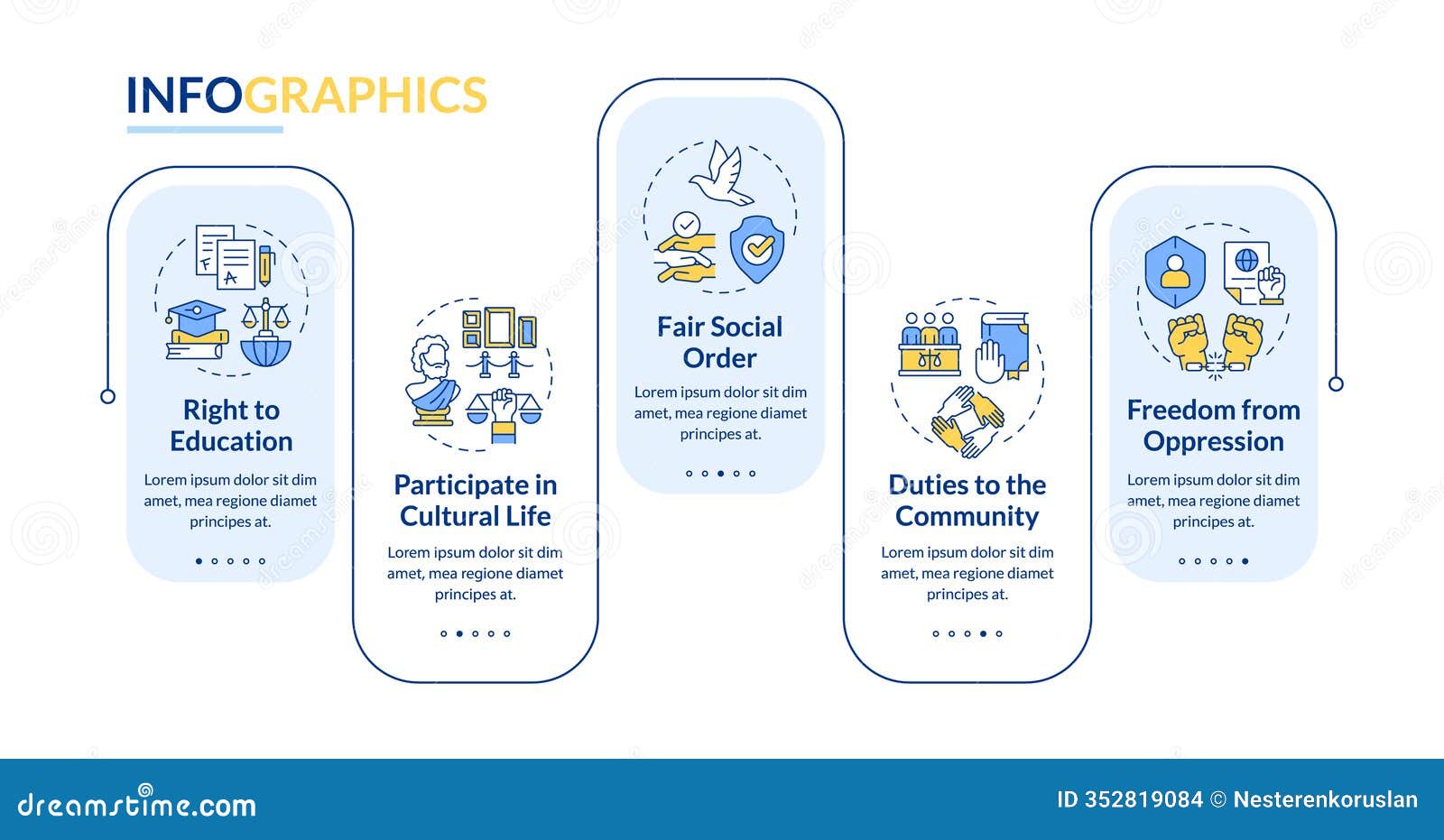 INFOGRAPHICS

Right to Education

Lorem ipsum dolor sit dim amet, mea regione diamet principes at.

Participate in Cultural Life

Lorem ipsum dolor sit dim amet, mea regione diamet principes at.

Fair Social Order

Lorem ipsum dolor sit dim amet, mea regione diamet principes at.

Duties to the Community

Lorem ipsum dolor sit dim amet, mea regione diamet principes at.

Freedom from Oppression

Lorem ipsum dolor sit dim amet, mea regione diamet principes at.

dreamstime.com

ID 352819084 © Nesterenkoruslan