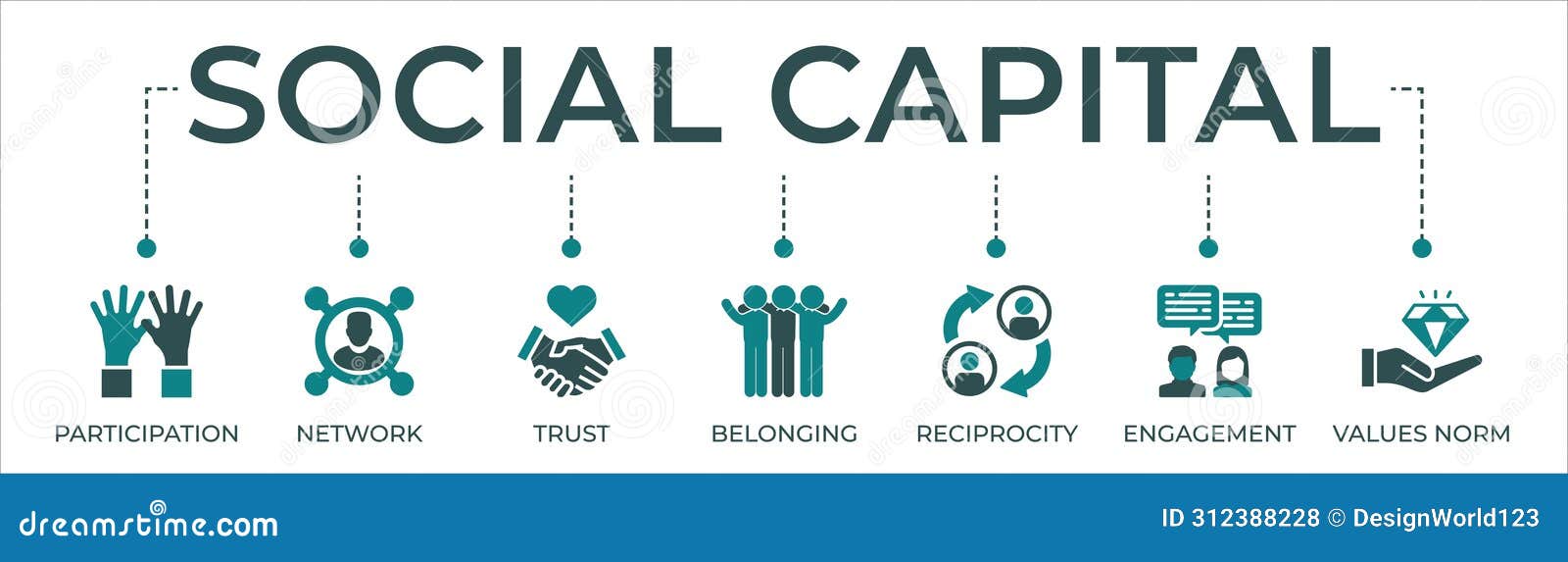 SOCIAL CAPITAL

PARTICIPATION
NETWORK
TRUST
BELONGING
RECIPROCITY
ENGAGEMENT
VALUES NORM

dreamstime.com
ID 312388228 © DesignWorld123