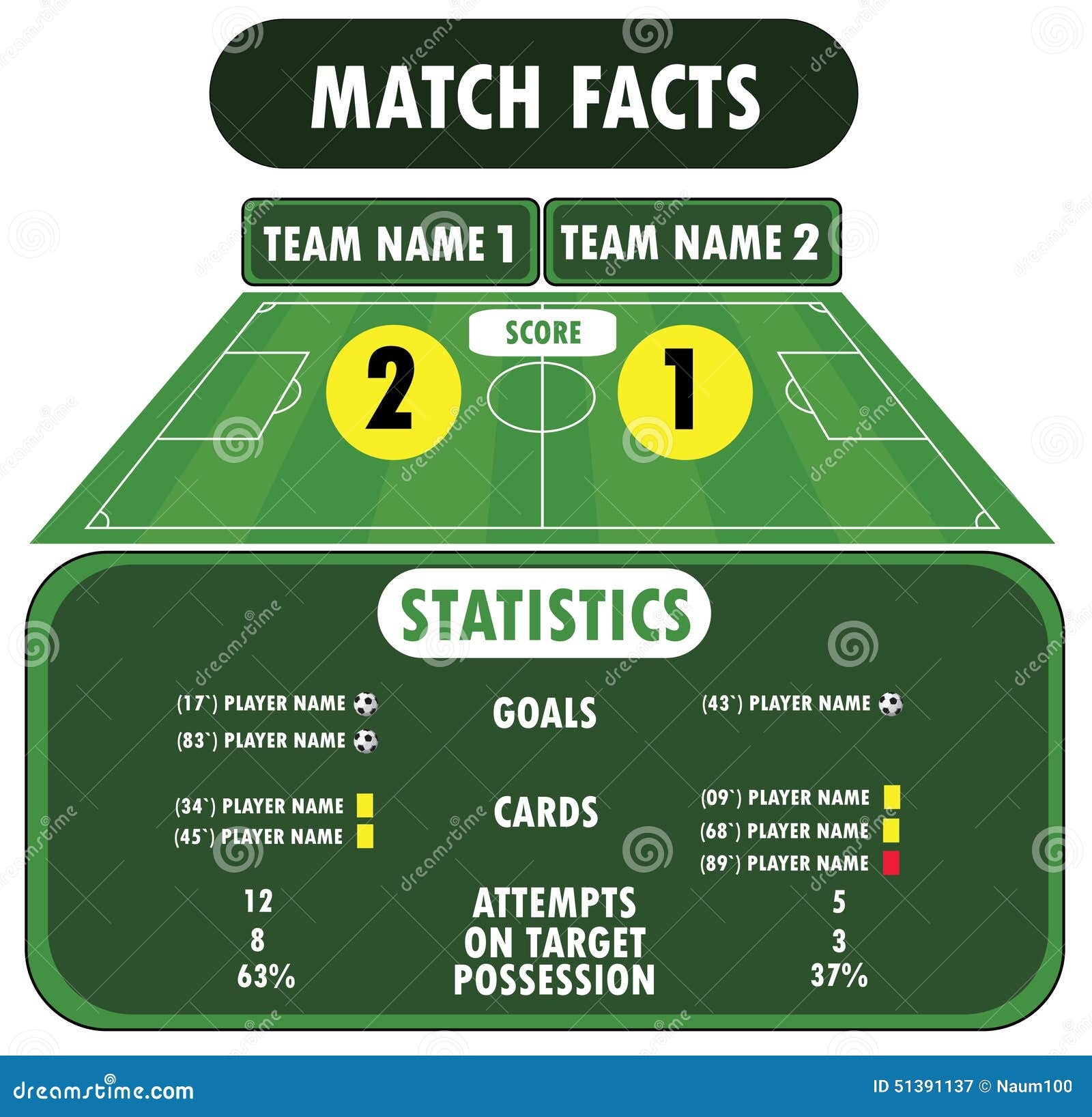 MATCH FACTS

TEAM NAME 1

TEAM NAME 2

SCORE

2

1

STATISTICS

(17`) PLAYER NAME

(83`) PLAYER NAME

GOALS

(43`) PLAYER NAME

(34`) PLAYER NAME

(45`) PLAYER NAME

CARDS

(09`) PLAYER NAME

(68`) PLAYER NAME

(89`) PLAYER NAME

12 ATTEMPTS 5

8 ON TARGET 3

63% POSSESSION 37%

dreamstime.com

ID 51391137 © Naum100