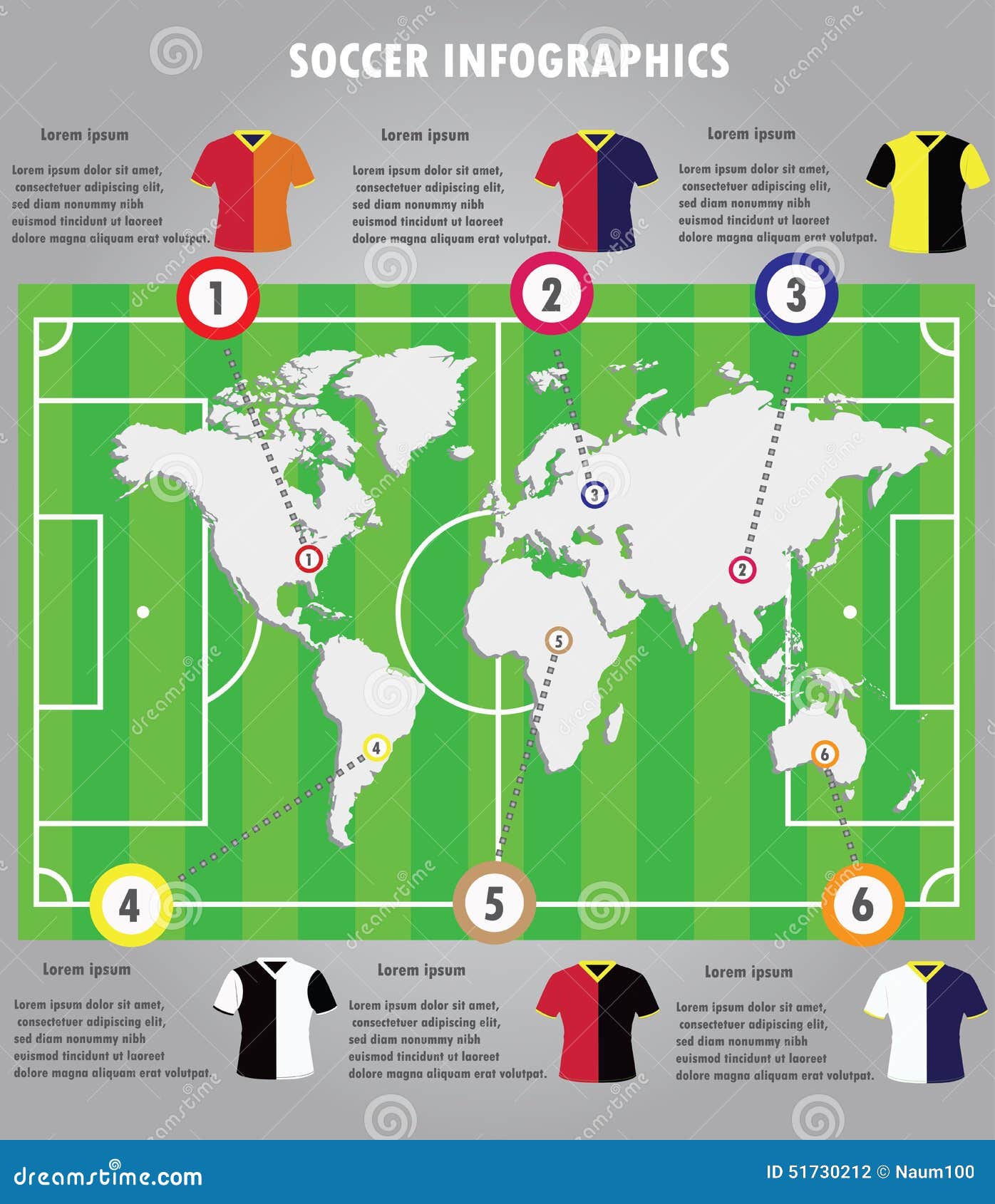 SOCCER INFOGRAPHICS

Lorem ipsum

Lorem ipsum dolor sit amet, consectetuer adipiscing elit, sed diam nonummy nibh euismod tincidunt ut laoreet dolore magna aliquam erat volutpat.

Lorem ipsum

Lorem ipsum dolor sit amet, consectetuer adipiscing elit, sed diam nonummy nibh euismod tincidunt ut laoreet dolore magna aliquam erat volutpat.

Lorem ipsum

Lorem ipsum dolor sit amet, consectetuer adipiscing elit, sed diam nonummy nibh euismod tincidunt ut laoreet dolore magna aliquam erat volutpat.

1
2
3
3
1
2
5
4
6
4
5
6

Lorem ipsum

Lorem ipsum dolor sit amet, consectetuer adipiscing elit, sed diam nonummy nibh euismod tincidunt ut laoreet dolore magna aliquam erat volutpat.

Lorem ipsum

Lorem ipsum dolor sit amet, consectetuer adipiscing elit, sed diam nonummy nibh euismod tincidunt ut laoreet dolore magna aliquam erat volutpat.

Lorem ipsum

Lorem ipsum dolor sit amet, consectetuer adipiscing elit, sed diam nonummy nibh euismod tincidunt ut laoreet dolore magna aliquam erat volutpat.

dreamstime.com

ID 51730212 © Naum100