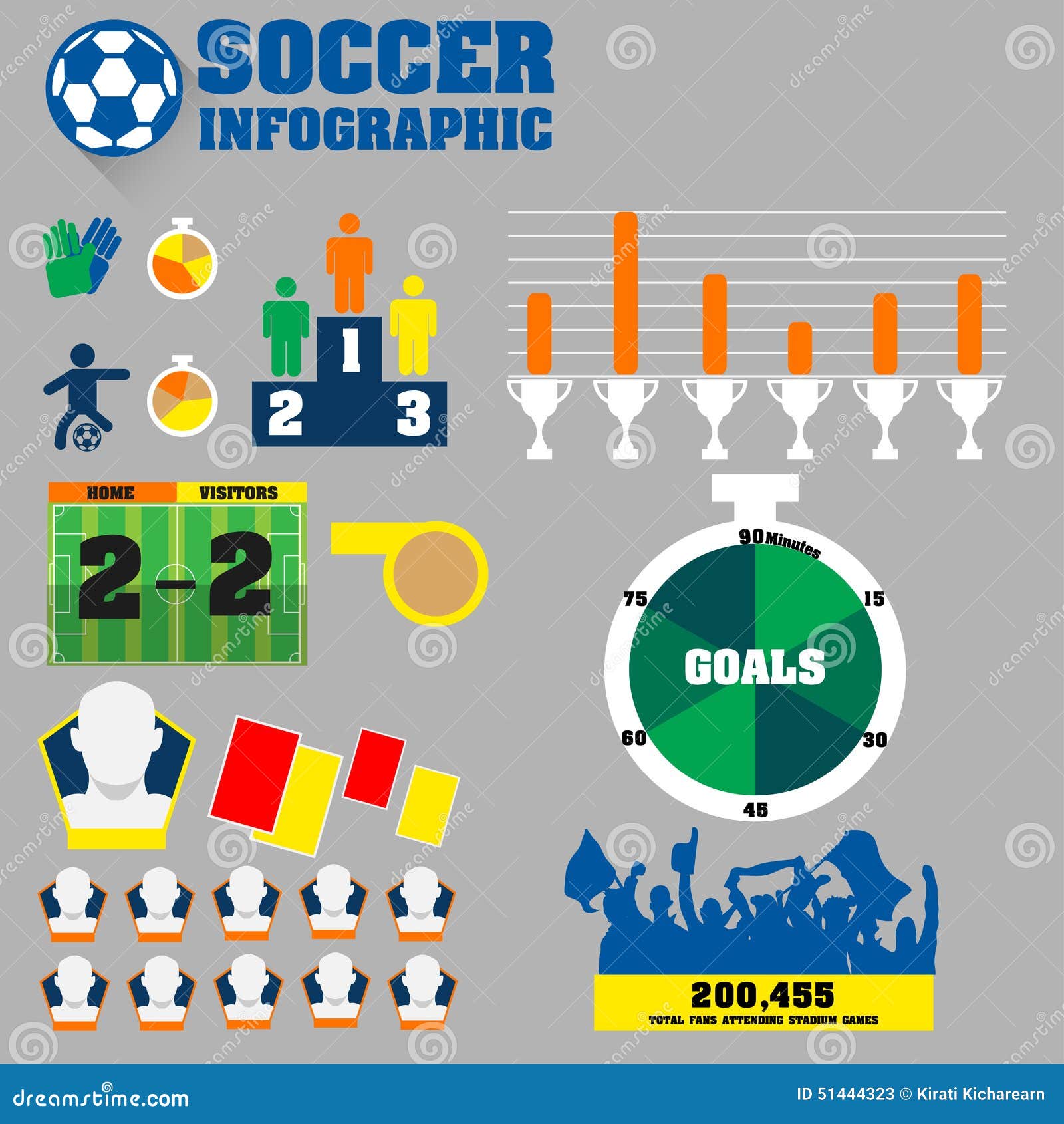 SOCCER
INFOGRAPHIC

1
2
3

HOME
VISITORS
2-2

90 Minutes
15
30
45
60
75
GOALS

200,455
TOTAL FANS ATTENDING STADIUM GAMES

dreamstime.com
ID 51444323 © Kirati Kicharearn