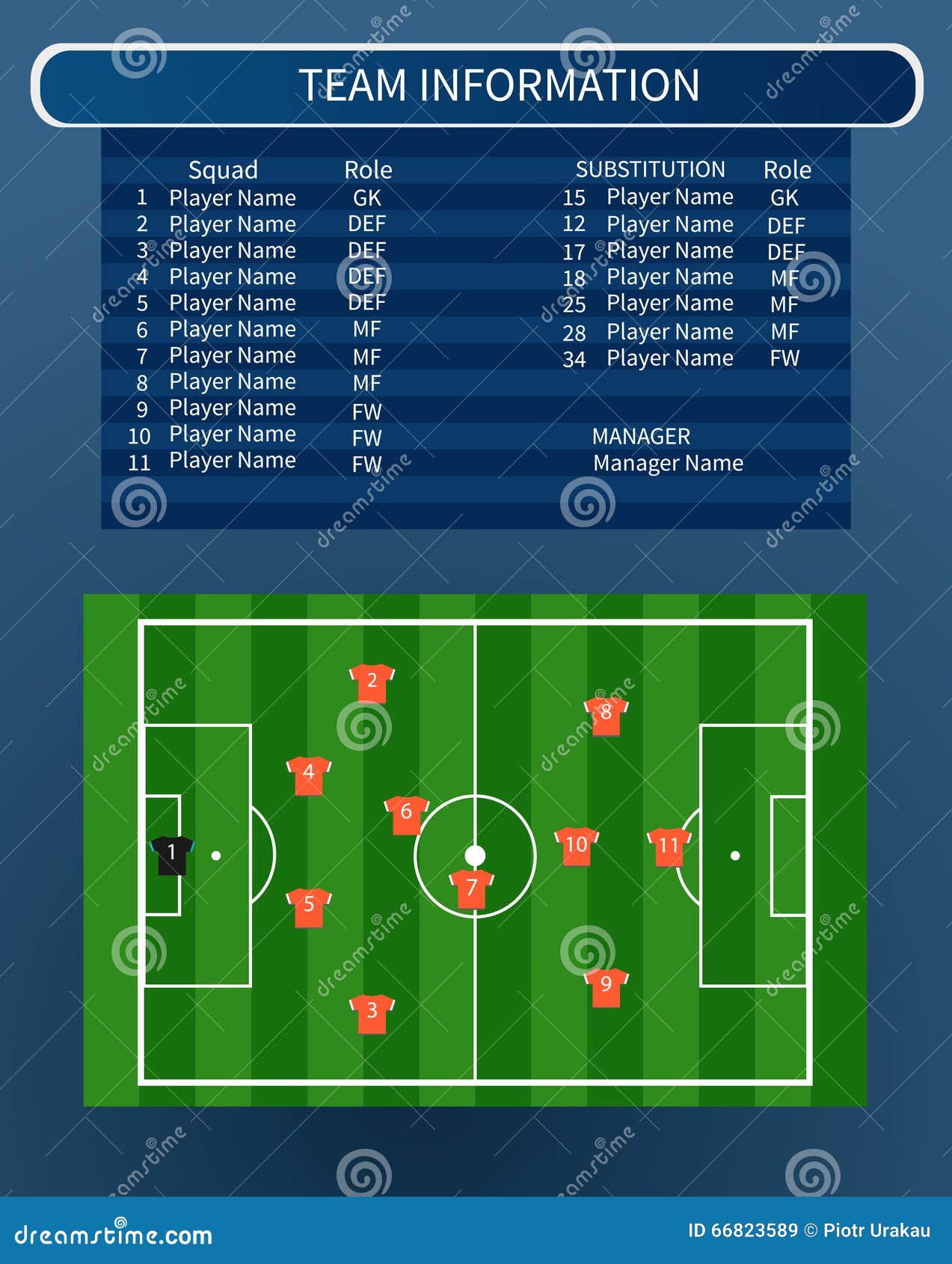 TEAM INFORMATION

| | Squad | Role |
|---|---|---|
| 1 | Player Name | GK |
| 2 | Player Name | DEF |
| 3 | Player Name | DEF |
| 4 | Player Name | DEF |
| 5 | Player Name | DEF |
| 6 | Player Name | MF |
| 7 | Player Name | MF |
| 8 | Player Name | MF |
| 9 | Player Name | FW |
| 10 | Player Name | FW |
| 11 | Player Name | FW |

| | SUBSTITUTION | Role |
|---|---|---|
| 15 | Player Name | GK |
| 12 | Player Name | DEF |
| 17 | Player Name | DEF |
| 18 | Player Name | MF |
| 25 | Player Name | MF |
| 28 | Player Name | MF |
| 34 | Player Name | FW |

MANAGER
Manager Name

2 8 4 6 1 10 11 7 5 9 3

dreamstime.com
ID 66823589 © Piotr Urakau