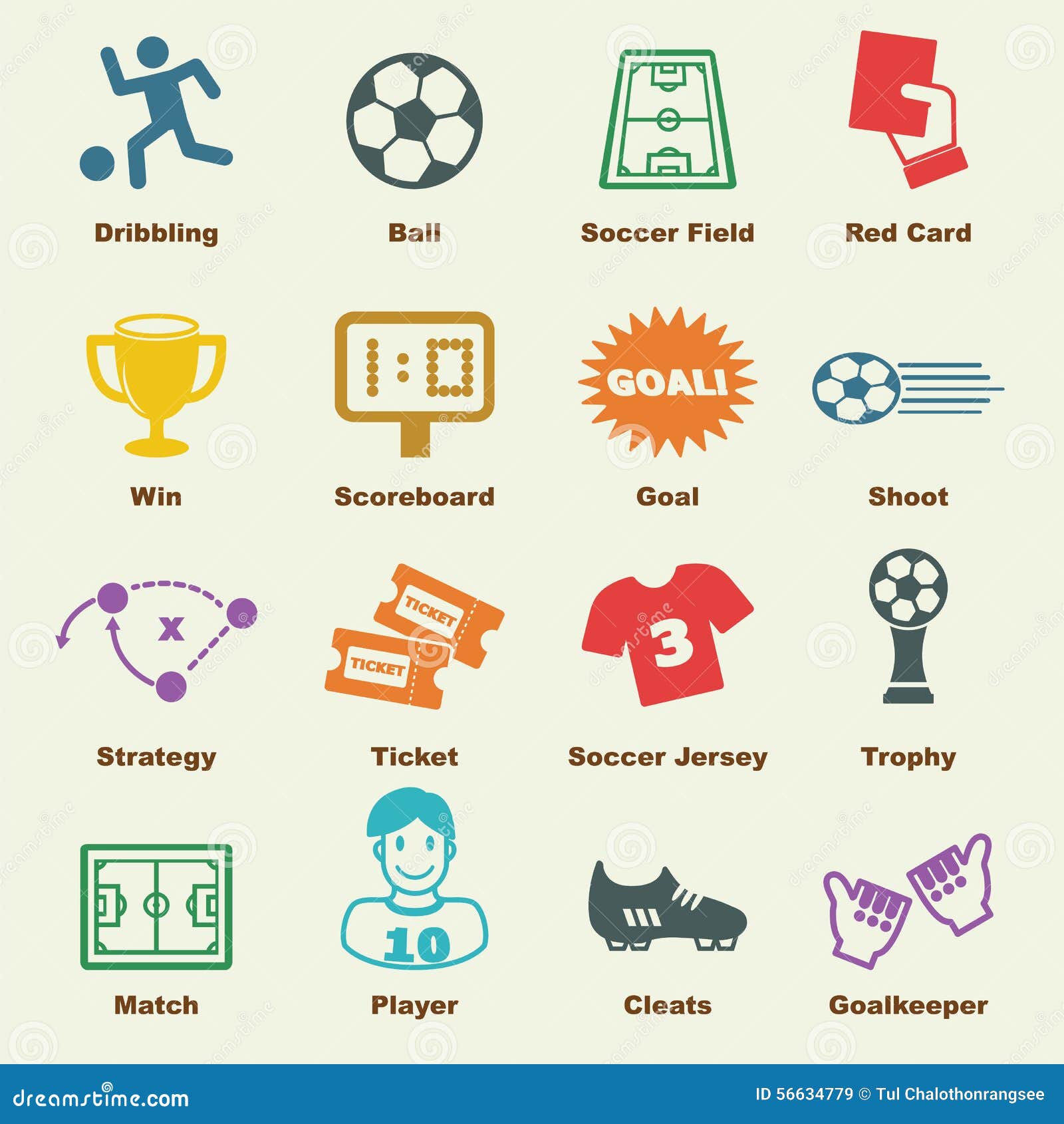 Dribbling

Ball

Soccer Field

Red Card

1:0

GOAL!

Win

Scoreboard

Goal

Shoot

x

TICKET

TICKET

3

Strategy

Ticket

Soccer Jersey

Trophy

10

Match

Player

Cleats

Goalkeeper

dreamstime.com

ID 56634779 © Tul Chalothonrangsee