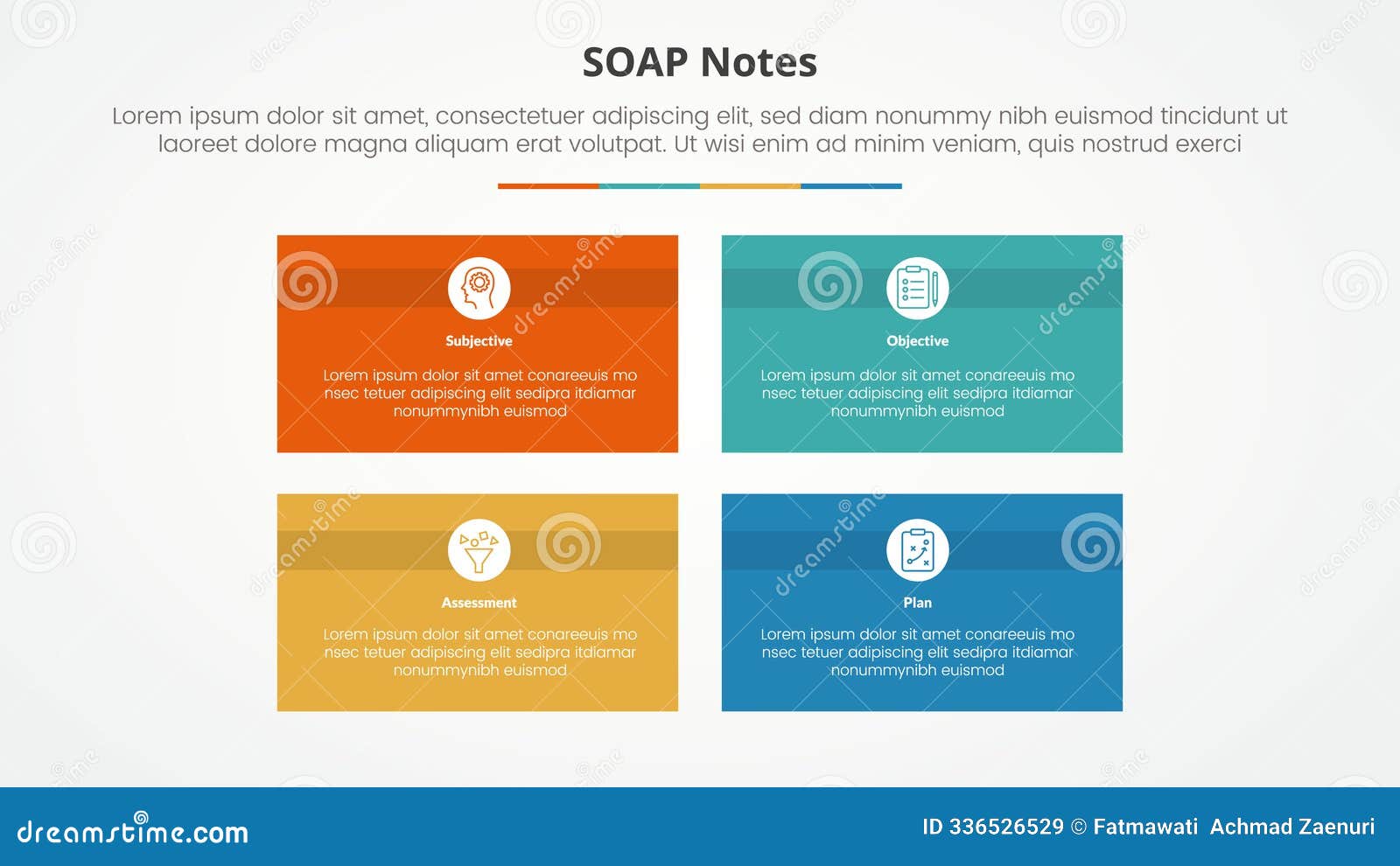 SOAP Notes

Lorem ipsum dolor sit amet, consectetuer adipiscing elit, sed diam nonummy nibh euismod tincidunt ut laoreet dolore magna aliquam erat volutpat. Ut wisi enim ad minim veniam, quis nostrud exerci

Subjective

Lorem ipsum dolor sit amet conareeuis mo nsec tetuer adipiscing elit sedipra itdiamar nonummynibh euismod

Objective

Lorem ipsum dolor sit amet conareeuis mo nsec tetuer adipiscing elit sedipra itdiamar nonummynibh euismod

Assessment

Lorem ipsum dolor sit amet conareeuis mo nsec tetuer adipiscing elit sedipra itdiamar nonummynibh euismod

Plan

Lorem ipsum dolor sit amet conareeuis mo nsec tetuer adipiscing elit sedipra itdiamar nonummynibh euismod

dreamstime.com

ID 336526529 © Fatmawati Achmad Zaenuri