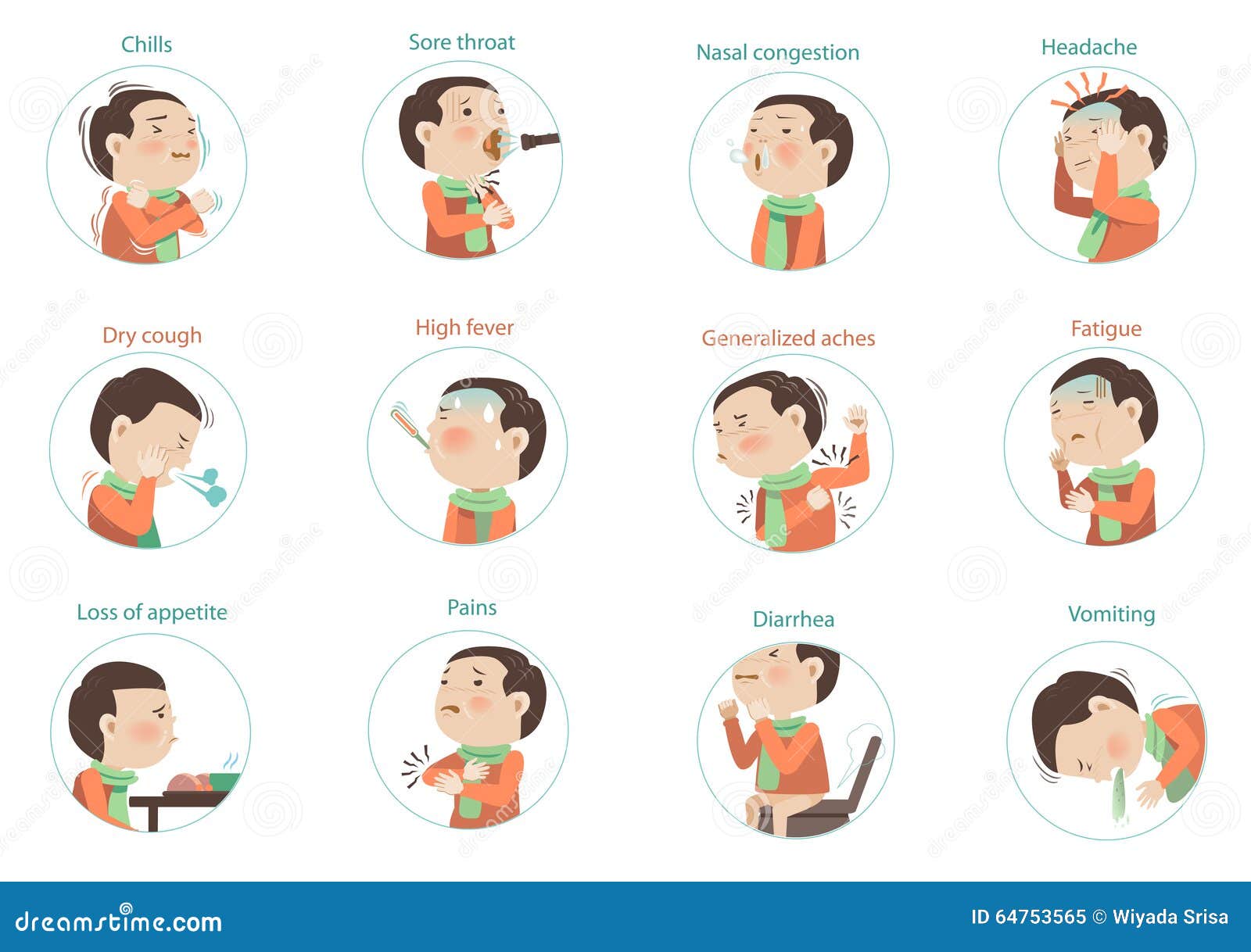 Chills

Sore throat

Nasal congestion

Headache

Dry cough

High fever

Generalized aches

Fatigue

Loss of appetite

Pains

Diarrhea

Vomiting

dreamstime.com

ID 64753565 © Wiyada Srisa