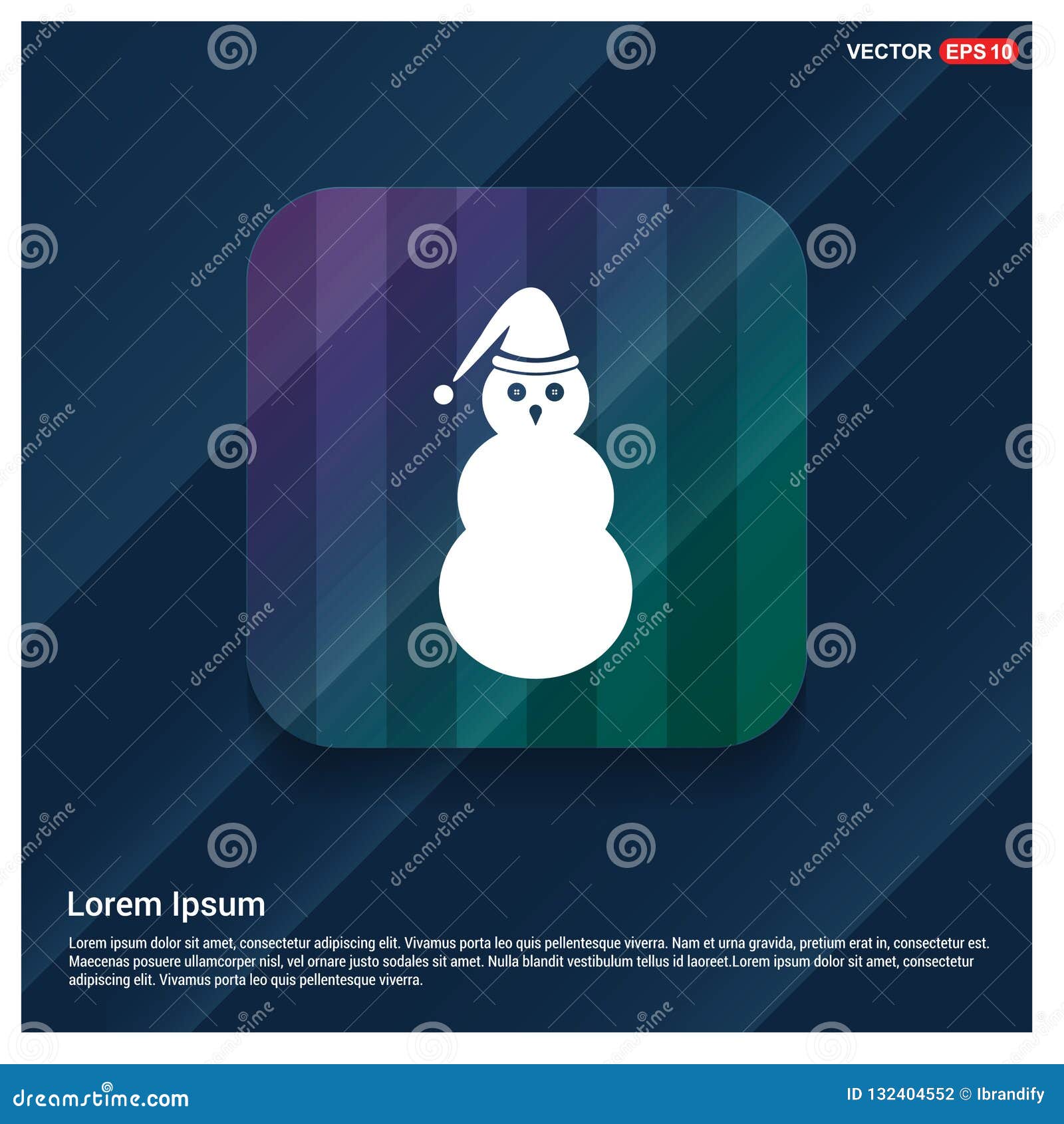 VECTOR EPS 10

dreamstime

Lorem Ipsum

Lorem ipsum dolor sit amet, consectetur adipiscing elit. Vivamus porta leo quis pellentesque viverra. Nam et urna gravida, pretium erat in, consectetur est. Maecenas posuere ullamcorper nisl, vel ornare justo sodales sit amet. Nulla blandit vestibulum tellus id laoreet.Lorem ipsum dolor sit amet, consectetur adipiscing elit. Vivamus porta leo quis pellentesque viverra.

dreamstime.com

ID 132404552 © Ibrandify